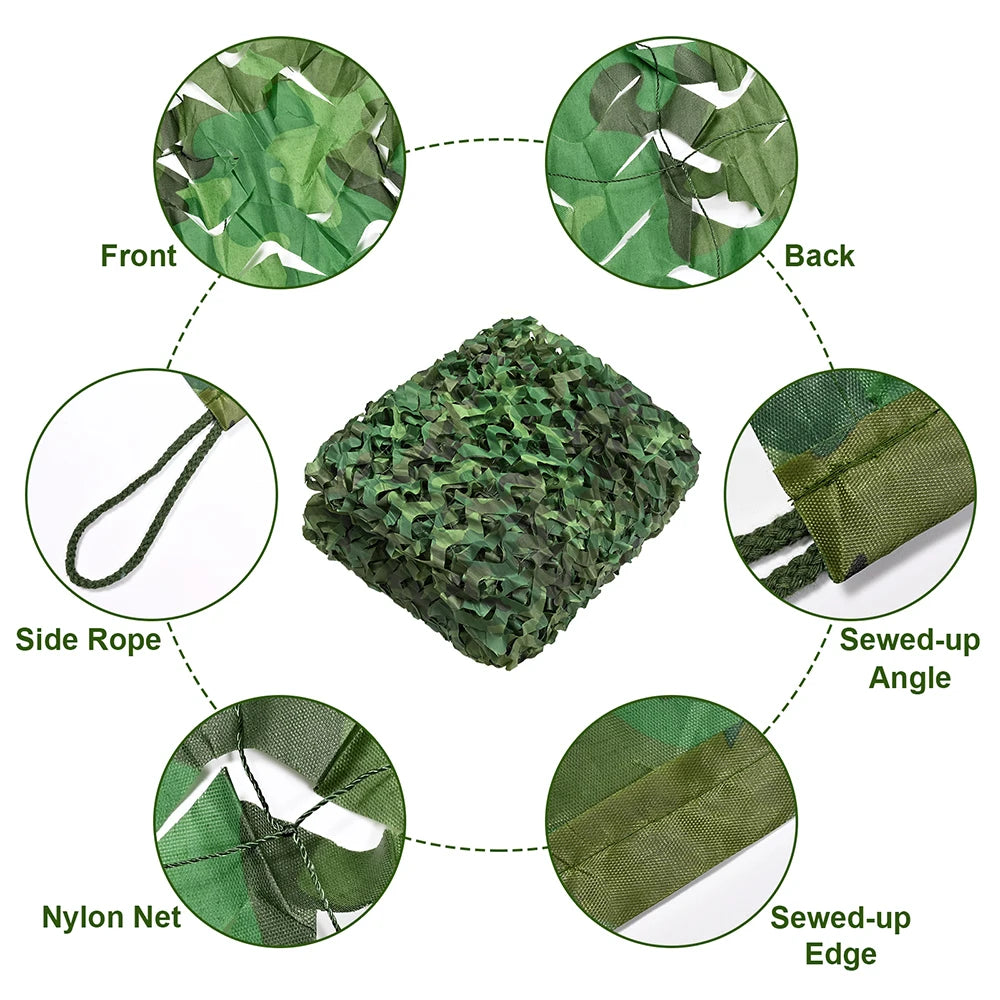 Front

Back

Side Rope

Sewed-up Angle

Nylon Net

Sewed-up Edge