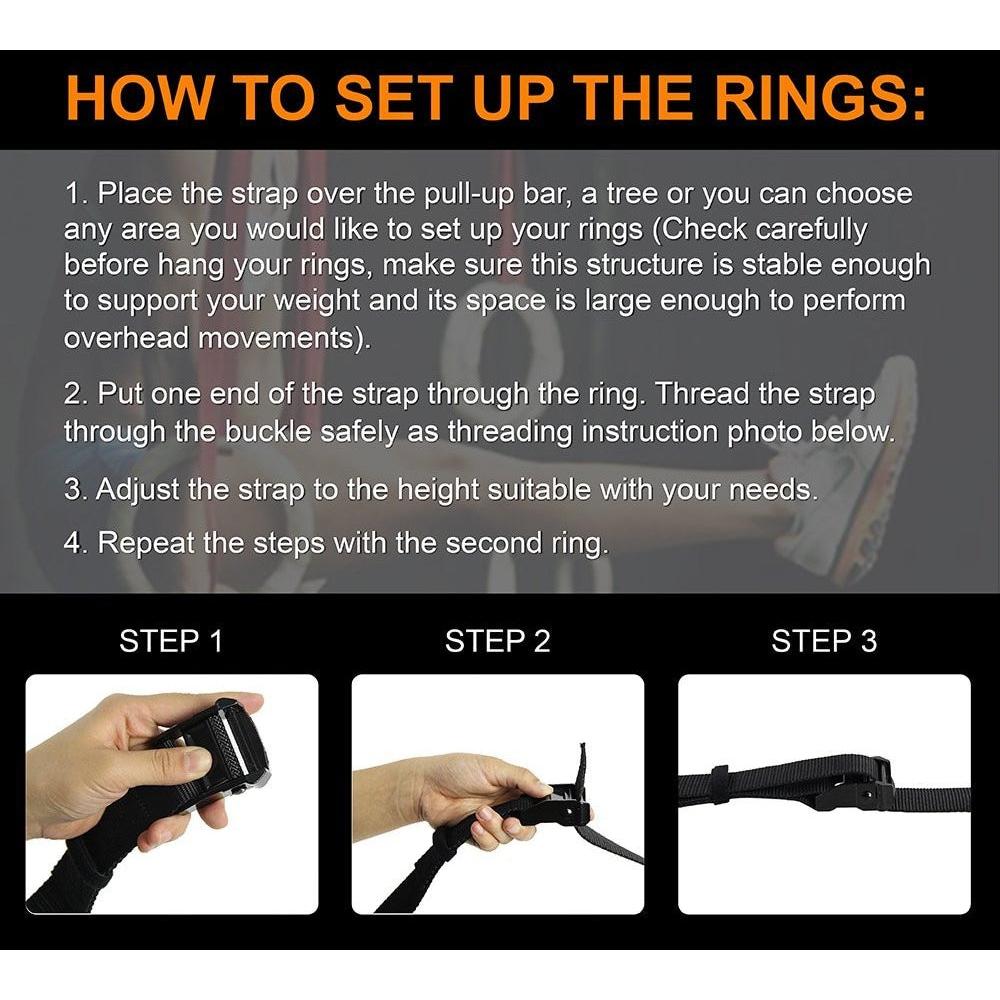 HOW TO SET UP THE RINGS:

1. Place the strap over the pull-up bar, a tree or you can choose any area you would like to set up your rings (Check carefully before hang your rings, make sure this structure is stable enough to support your weight and its space is large enough to perform overhead movements).

2. Put one end of the strap through the ring. Thread the strap through the buckle safely as threading instruction photo below.

3. Adjust the strap to the height suitable with your needs.

4. Repeat the steps with the second ring.

STEP 1

STEP 2

STEP 3