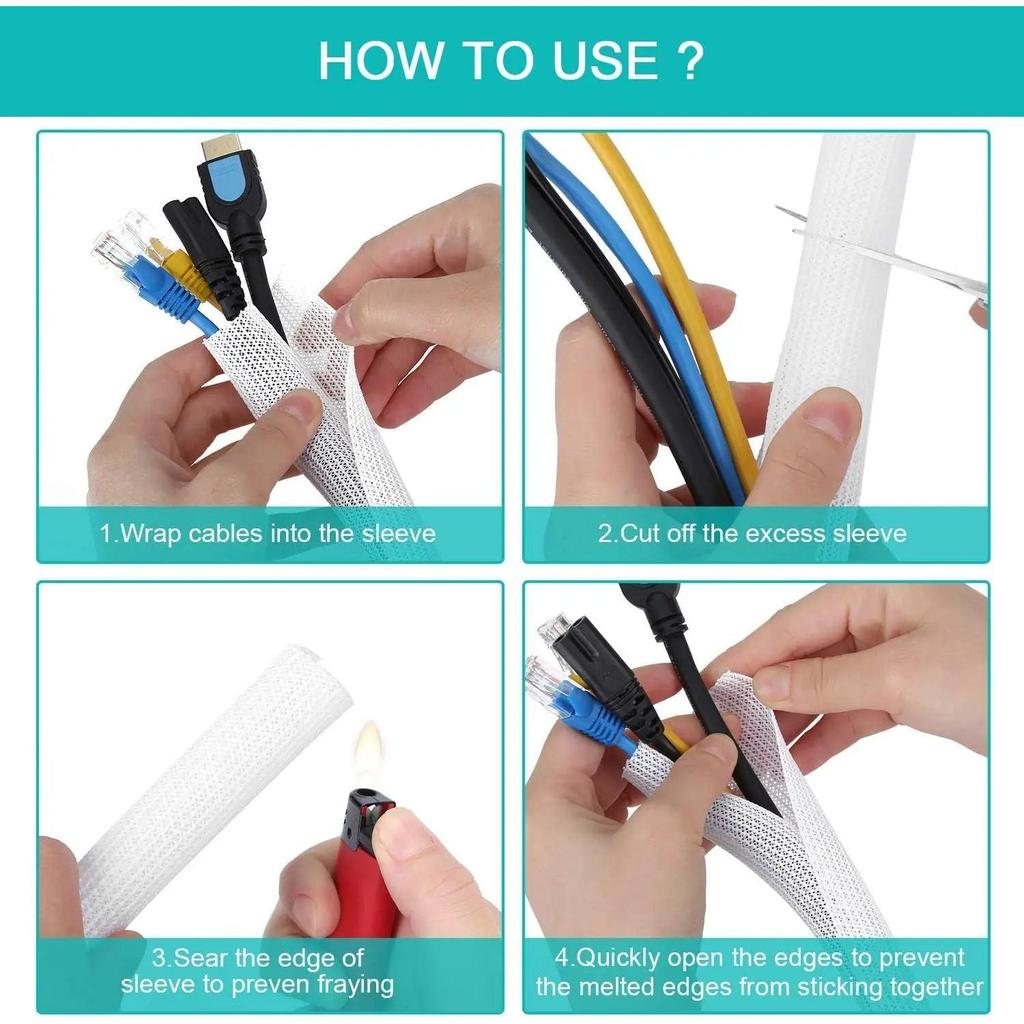 HOW TO USE ?

1.Wrap cables into the sleeve

2.Cut off the excess sleeve

3.Sear the edge of sleeve to preven fraying

4.Quickly open the edges to prevent the melted edges from sticking together