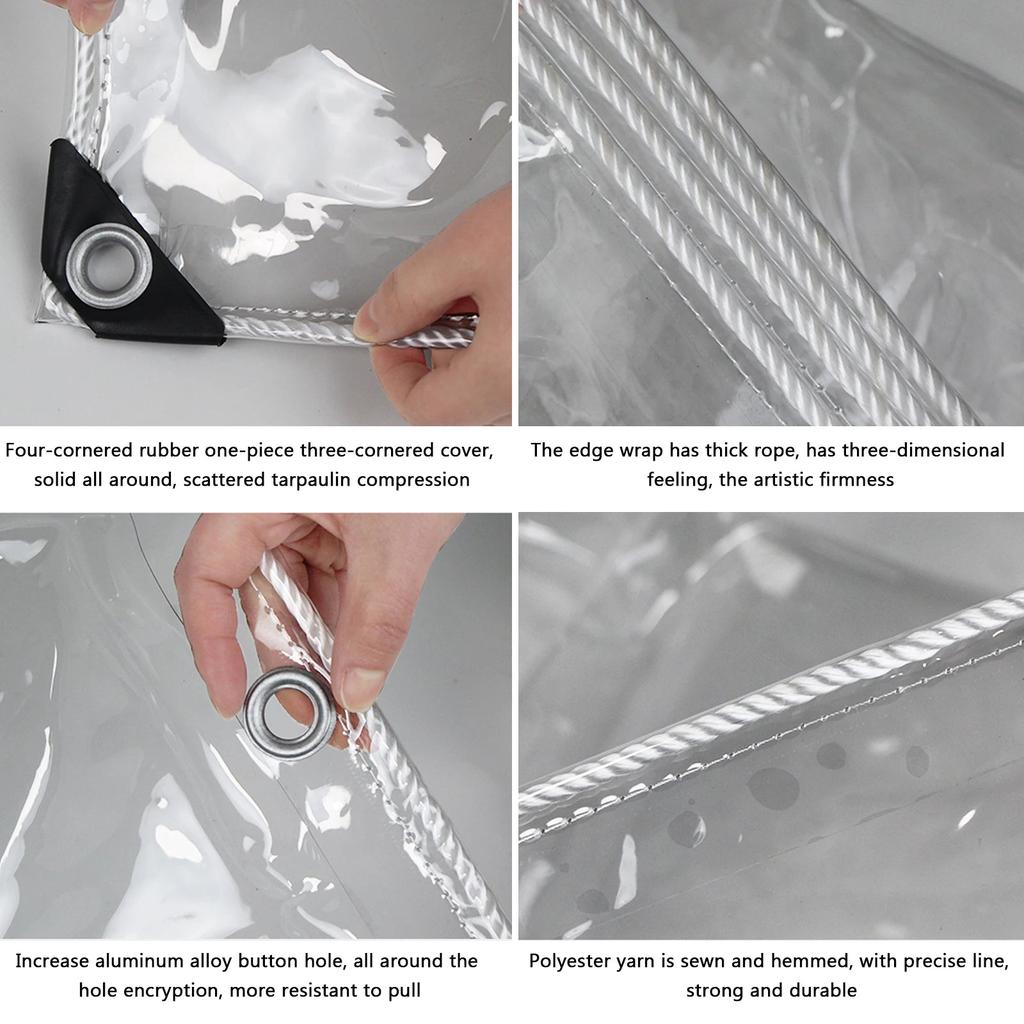 Four-cornered rubber one-piece three-cornered cover, solid all around, scattered tarpaulin compression

The edge wrap has thick rope, has three-dimensional feeling, the artistic firmness

Increase aluminum alloy button hole, all around the hole encryption, more resistant to pull

Polyester yarn is sewn and hemmed, with precise line, strong and durable