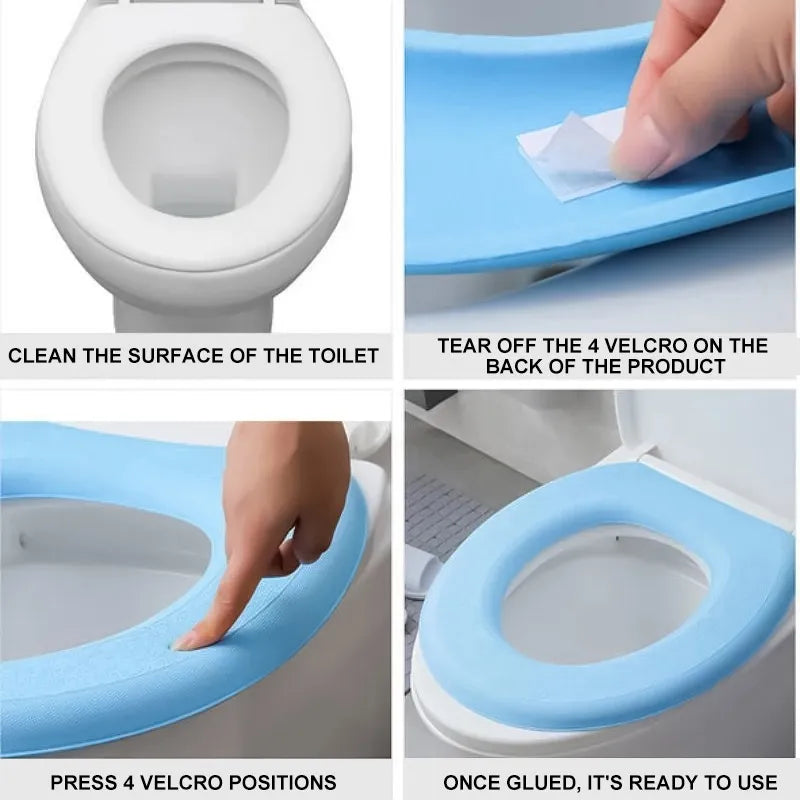 CLEAN THE SURFACE OF THE TOILET

TEAR OFF THE 4 VELCRO ON THE BACK OF THE PRODUCT

PRESS 4 VELCRO POSITIONS

ONCE GLUED, IT'S READY TO USE