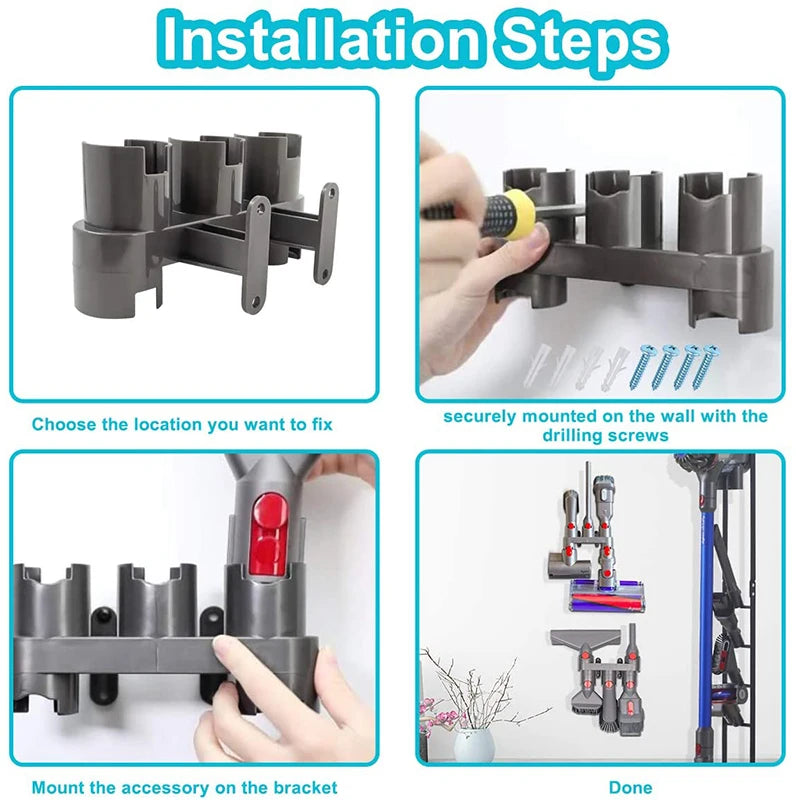 Installation Steps

Choose the location you want to fix

securely mounted on the wall with the drilling screws

Mount the accessory on the bracket

Done