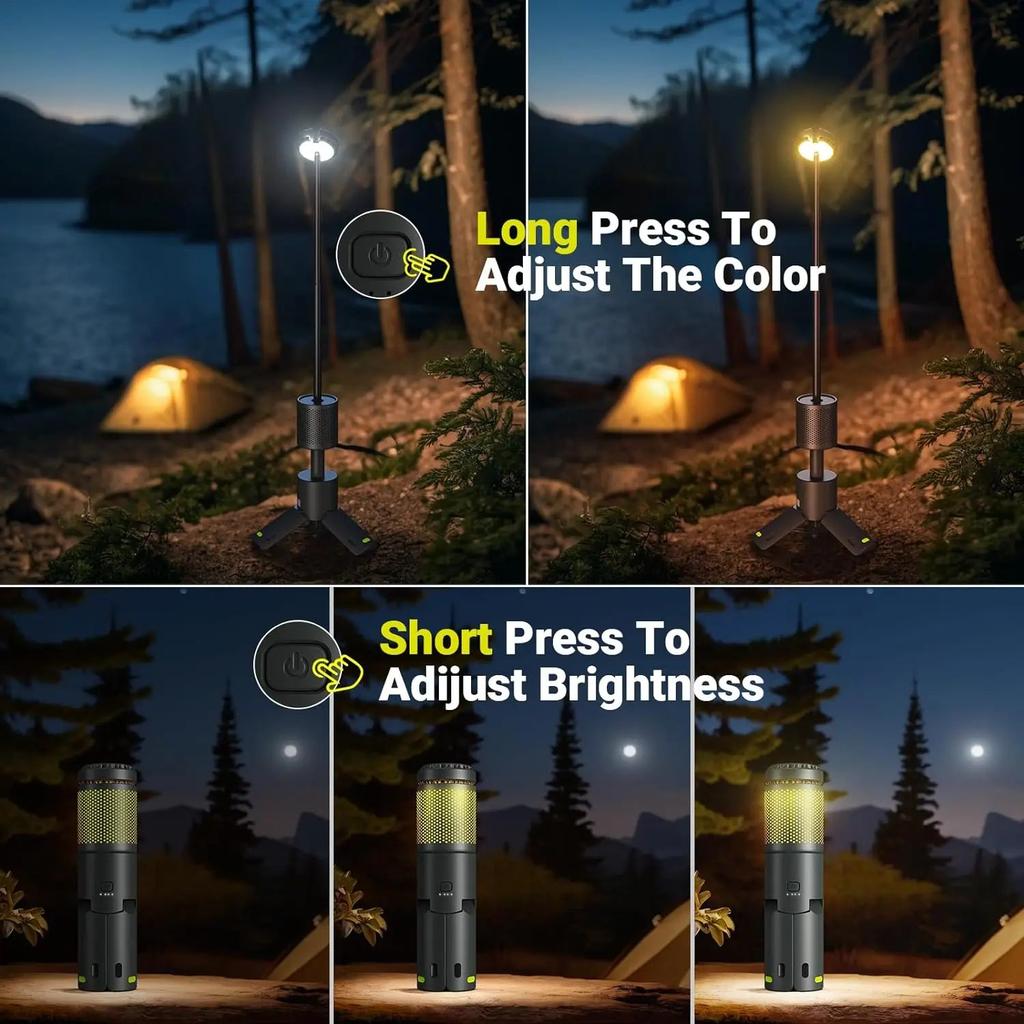 Long Press To Adjust The Color

Short Press To Adijust Brightness