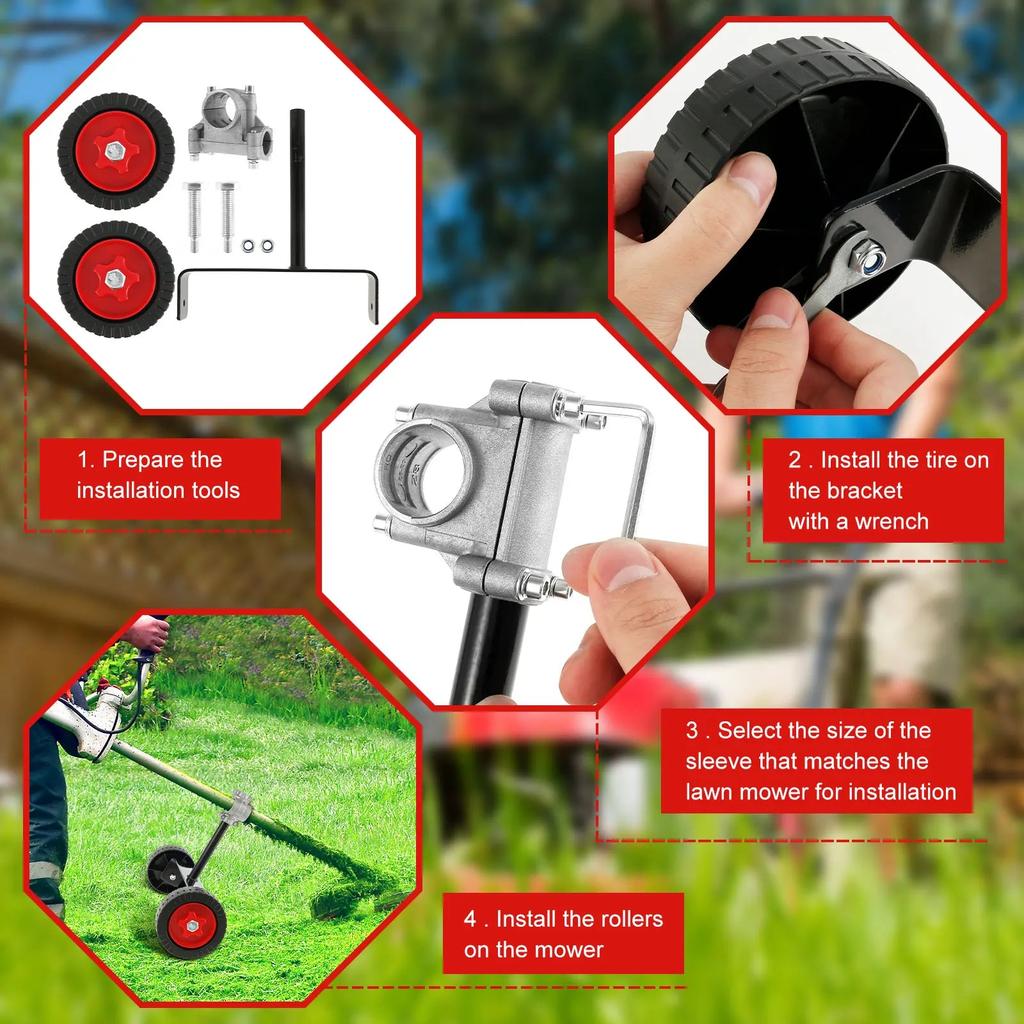 1. Prepare the installation tools

2 . Install the tire on the bracket with a wrench

3 . Select the size of the sleeve that matches the lawn mower for installation

4 . Install the rollers on the mower