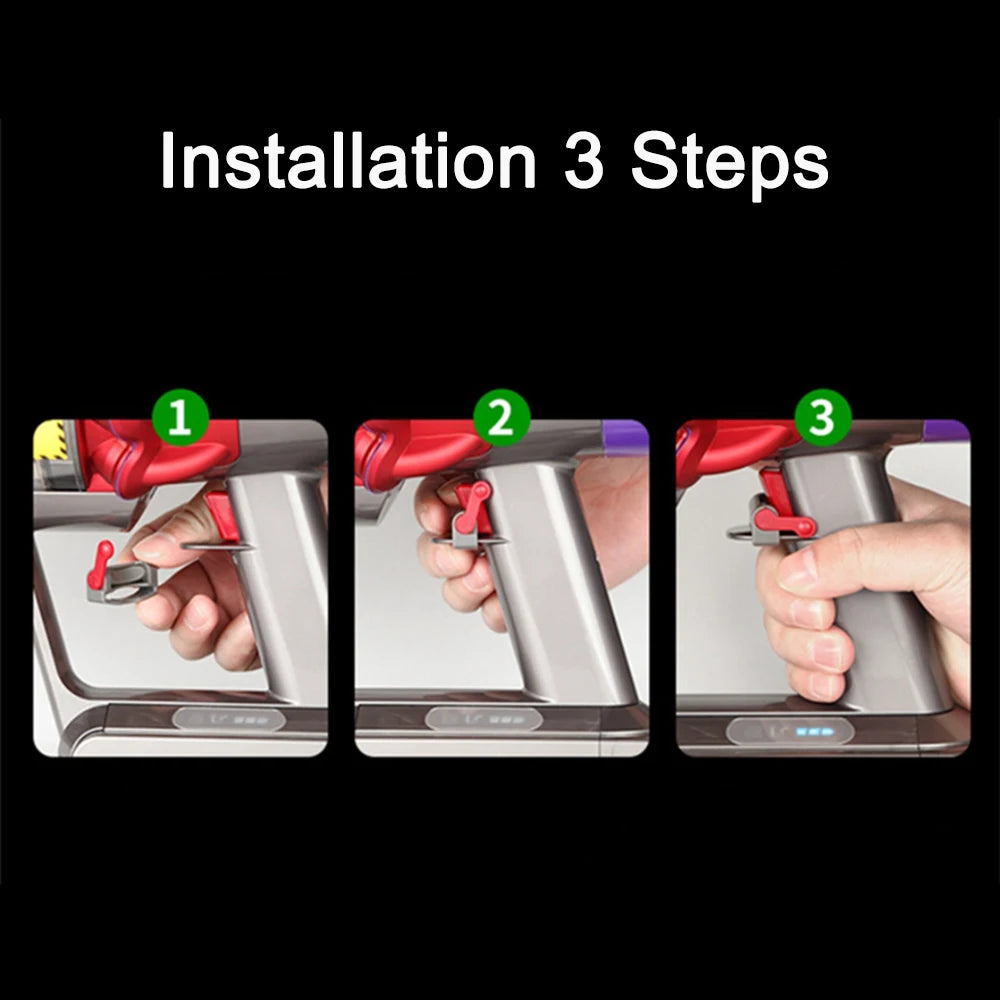 Installation 3 Steps

1

2

3