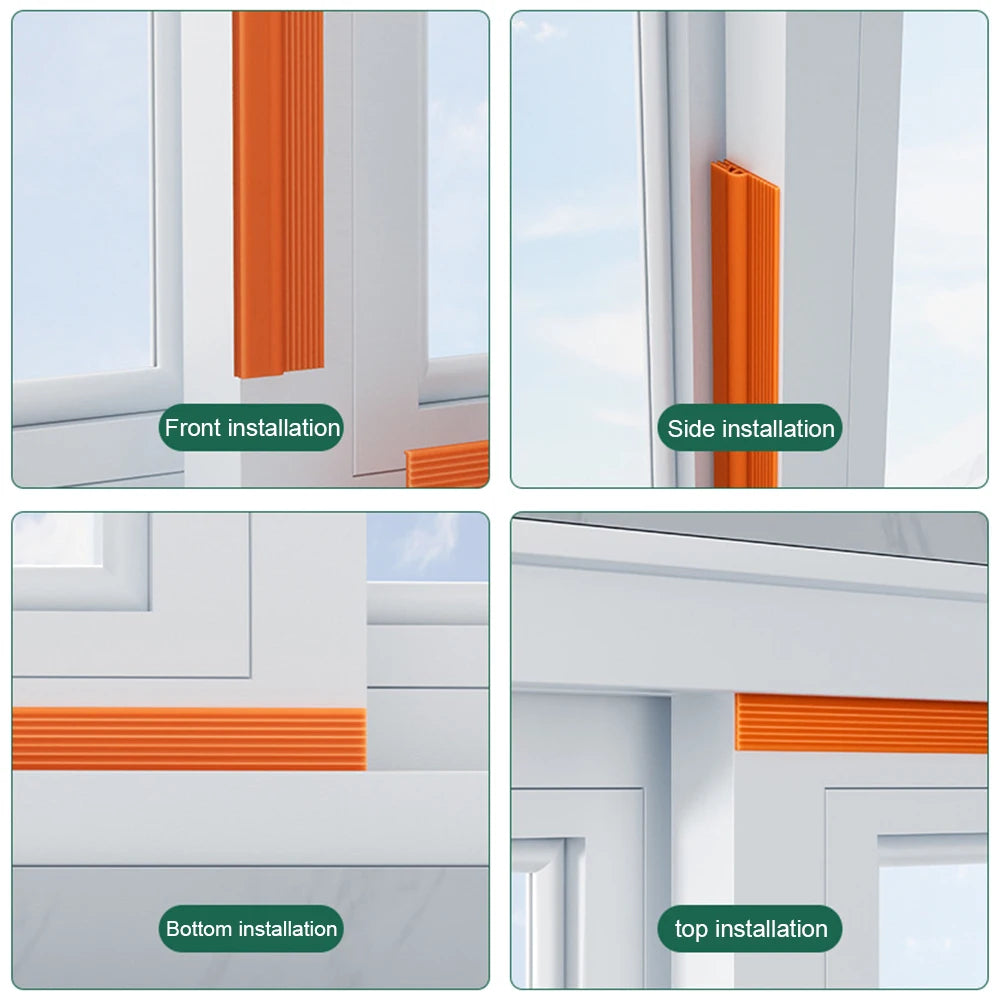 Front installation

Side installation

Bottom installation

top installation