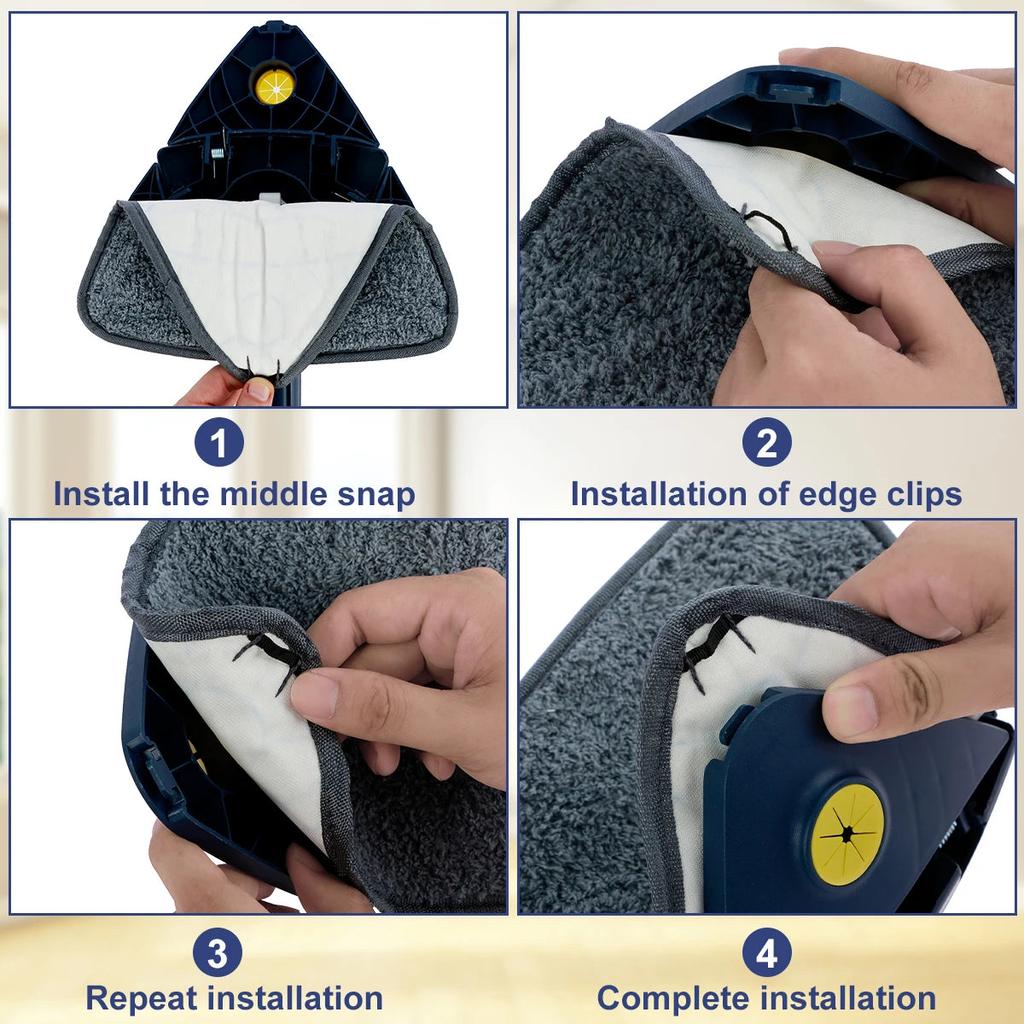 1
Install the middle snap

2
Installation of edge clips

3
Repeat installation

4
Complete installation