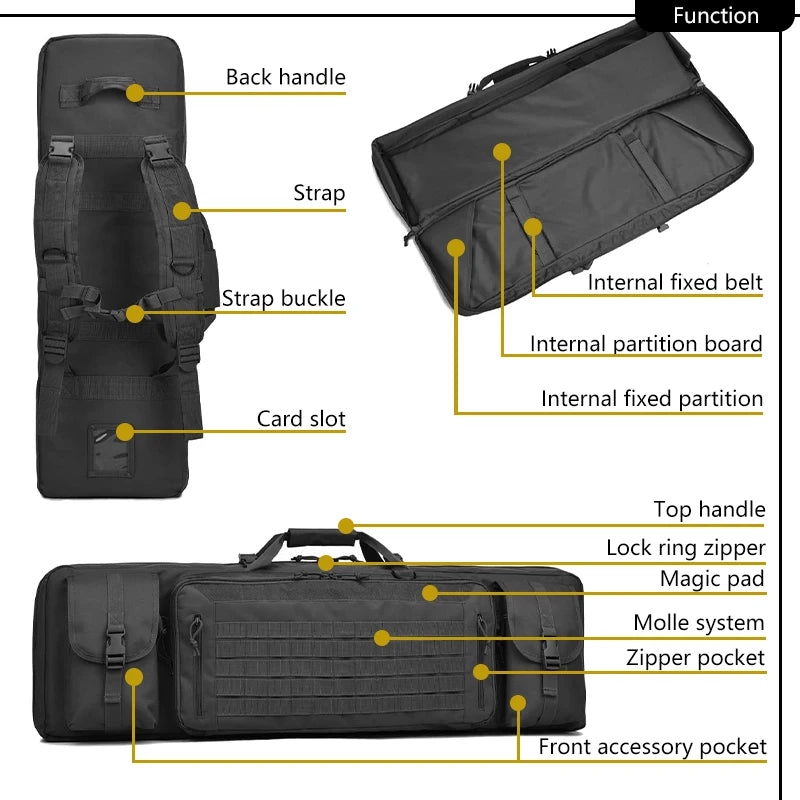 Function

Back handle

Strap

Strap buckle

Card slot

Internal fixed belt

Internal partition board

Internal fixed partition

Top handle

Lock ring zipper

Magic pad

Molle system

Zipper pocket

Front accessory pocket