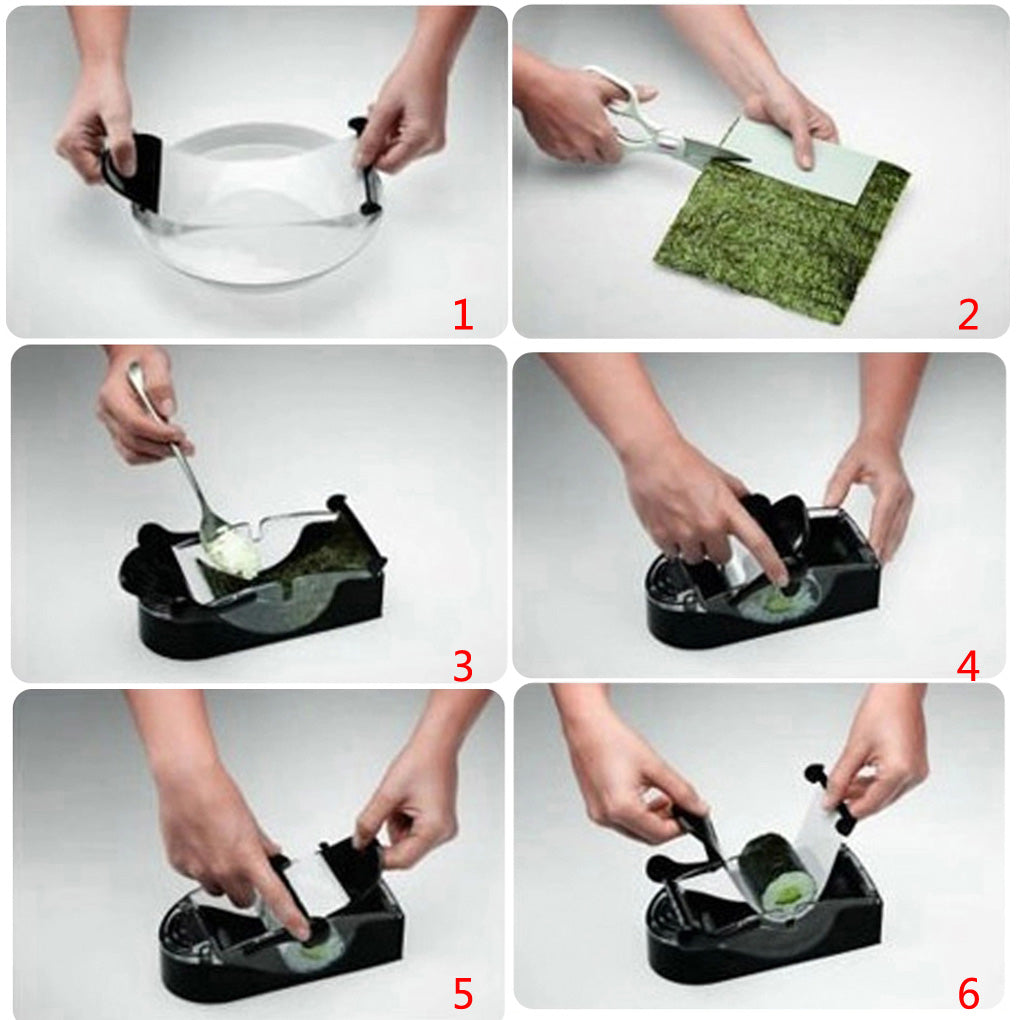 1

2

3

4

5

6