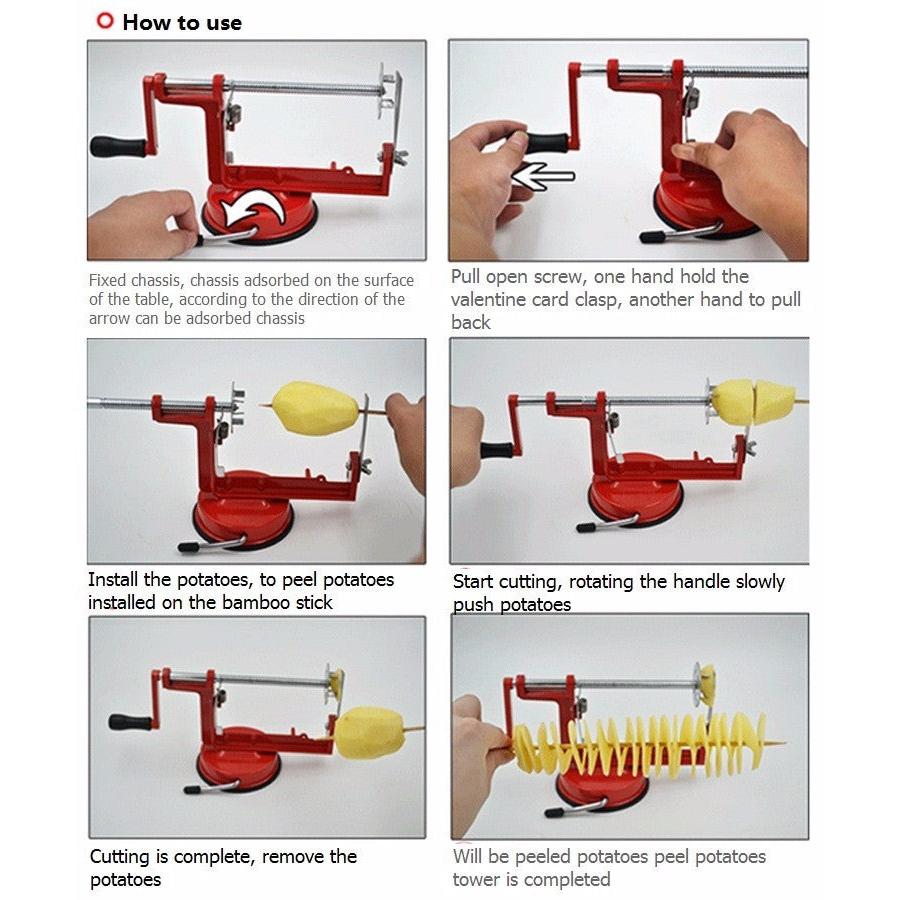 How to use

Fixed chassis, chassis adsorbed on the surface of the table, according to the direction of the arrow can be adsorbed chassis

Pull open screw, one hand hold the valentine card clasp, another hand to pull back

Install the potatoes, to peel potatoes installed on the bamboo stick

Start cutting, rotating the handle slowly push potatoes

Cutting is complete, remove the potatoes

Will be peeled potatoes peel potatoes tower is completed