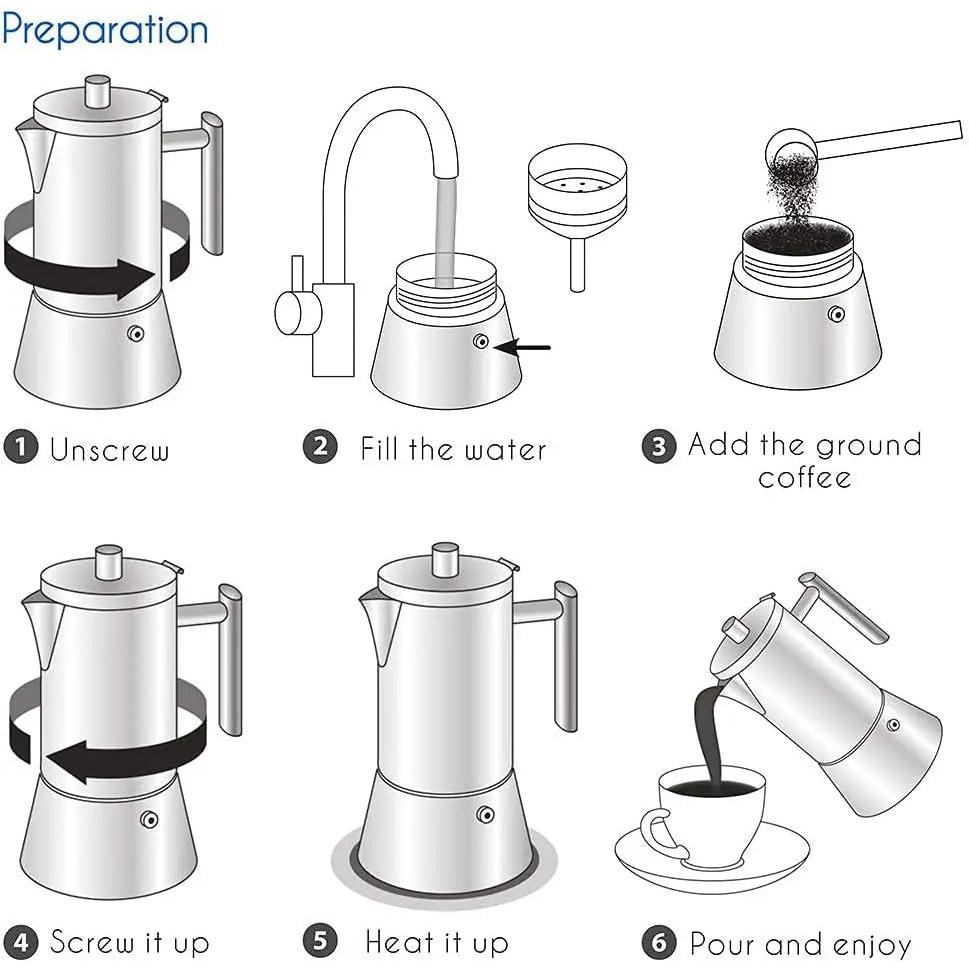 Preparation

1 Unscrew

2 Fill the water

3 Add the ground coffee

4 Screw it up

5 Heat it up

6 Pour and enjoy