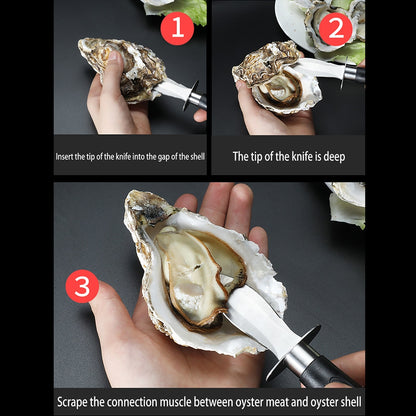 1

Insert the tip of the knife into the gap of the shell

2

The tip of the knife is deep

3

Scrape the connection muscle between oyster meat and oyster shell