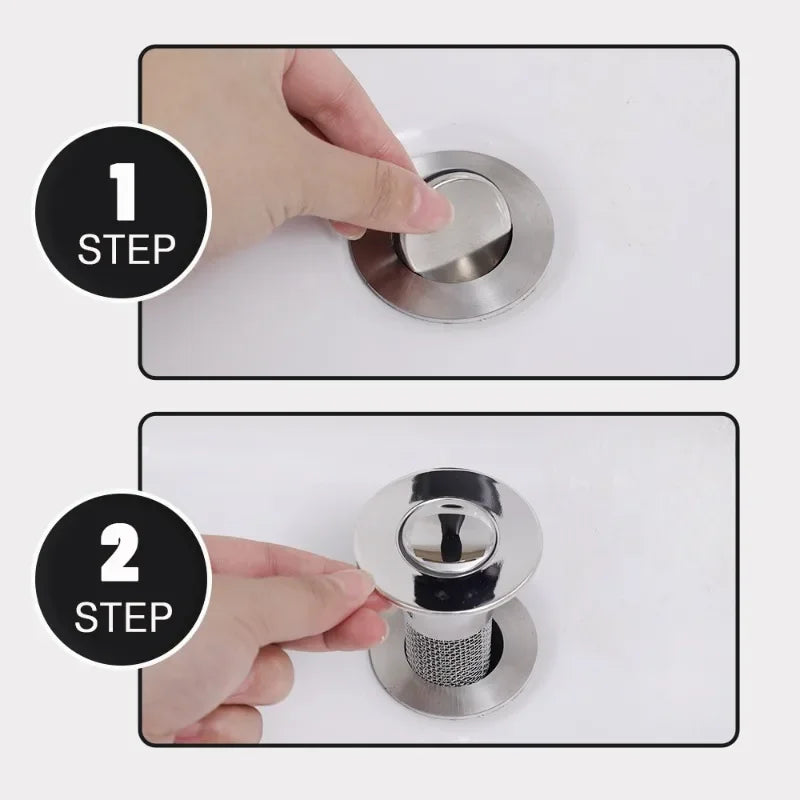 1
STEP

2
STEP