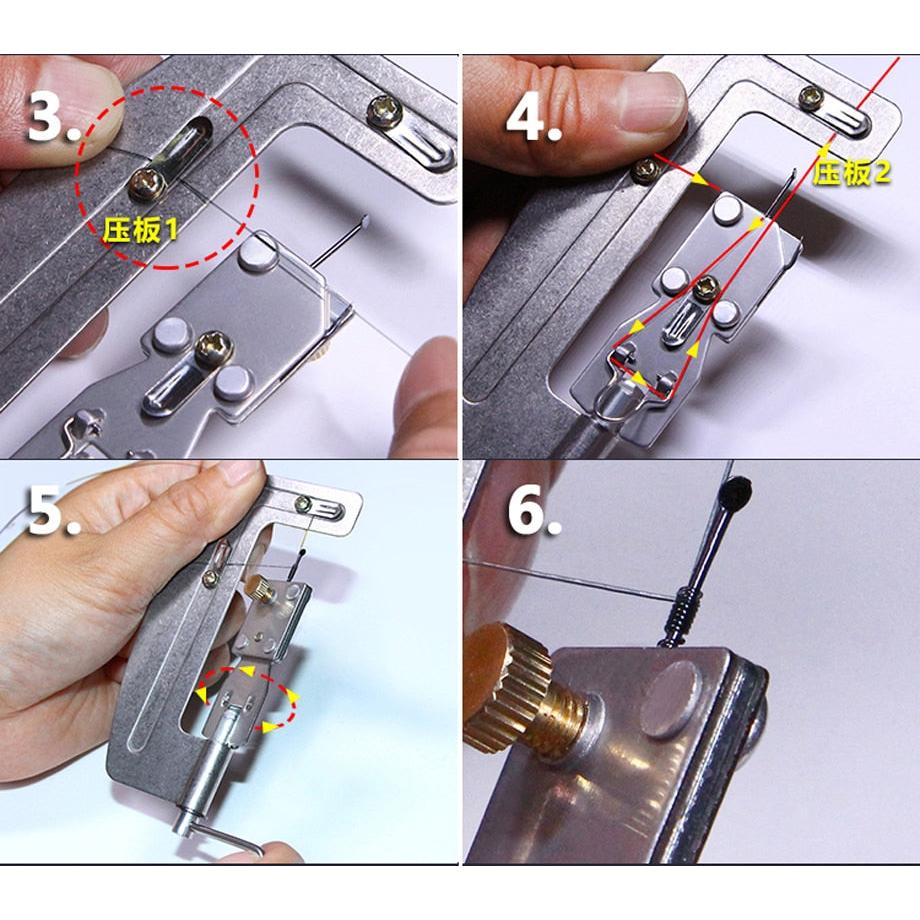 3.

压板1

4.

压板2

5.

6.