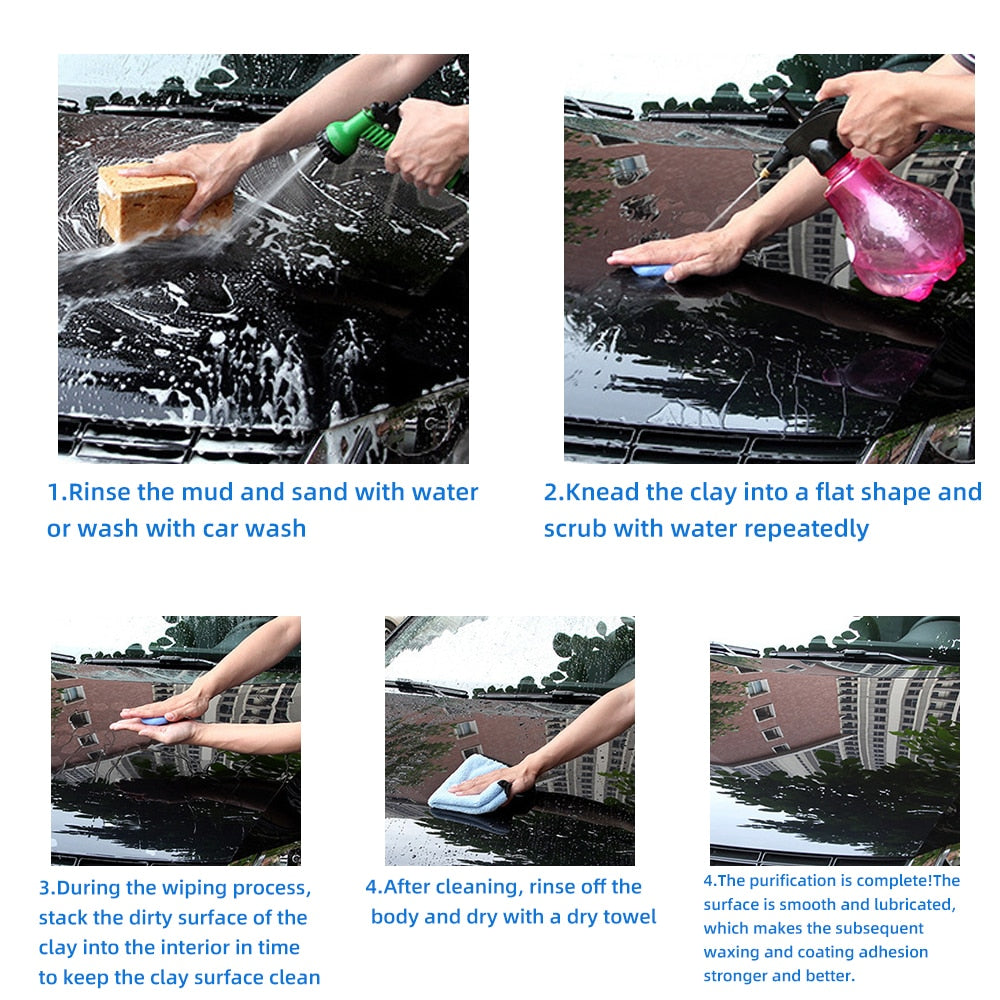 1.Rinse the mud and sand with water or wash with car wash

2.Knead the clay into a flat shape and scrub with water repeatedly

3.During the wiping process, stack the dirty surface of the clay into the interior in time to keep the clay surface clean

4.After cleaning, rinse off the body and dry with a dry towel

4.The purification is complete!The surface is smooth and lubricated, which makes the subsequent waxing and coating adhesion stronger and better.