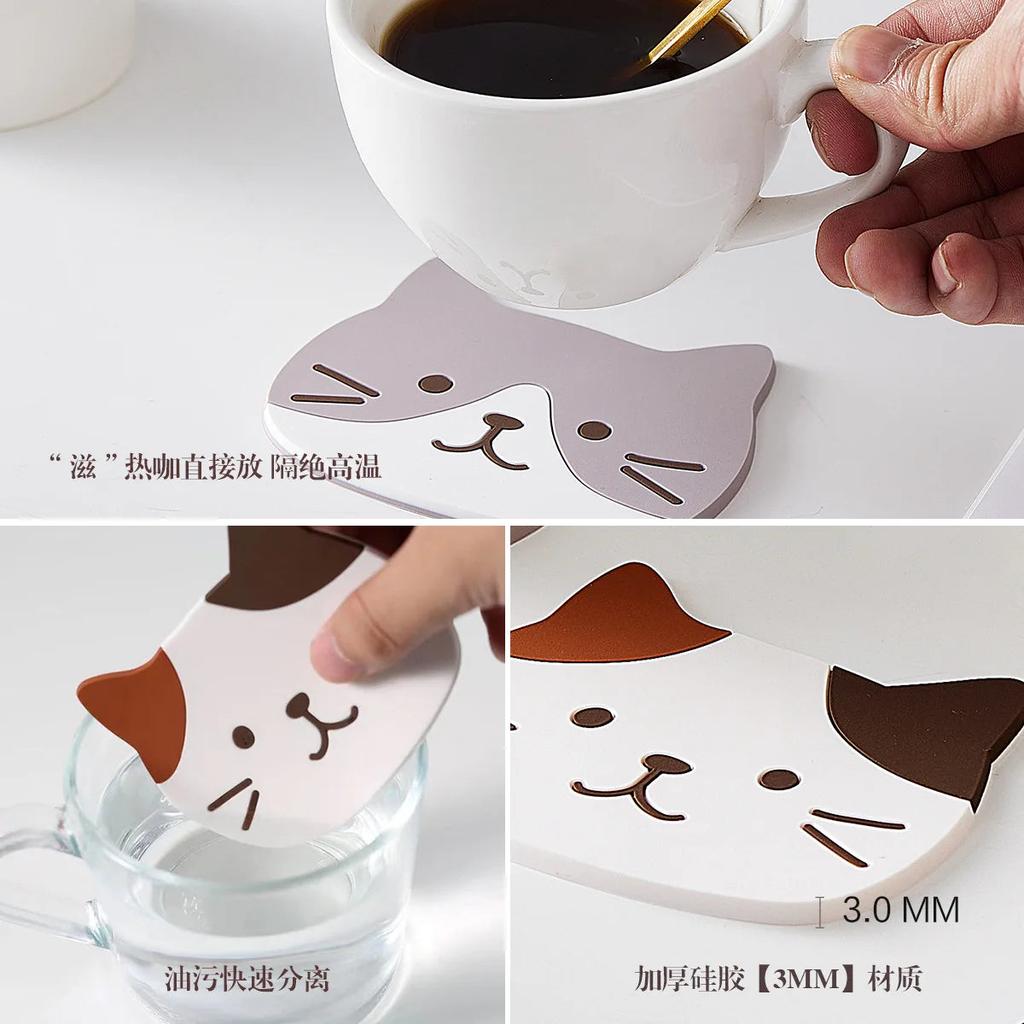 “滋”热咖直接放 隔绝高温

油污快速分离

3.0 MM

加厚硅胶【3MM】材质