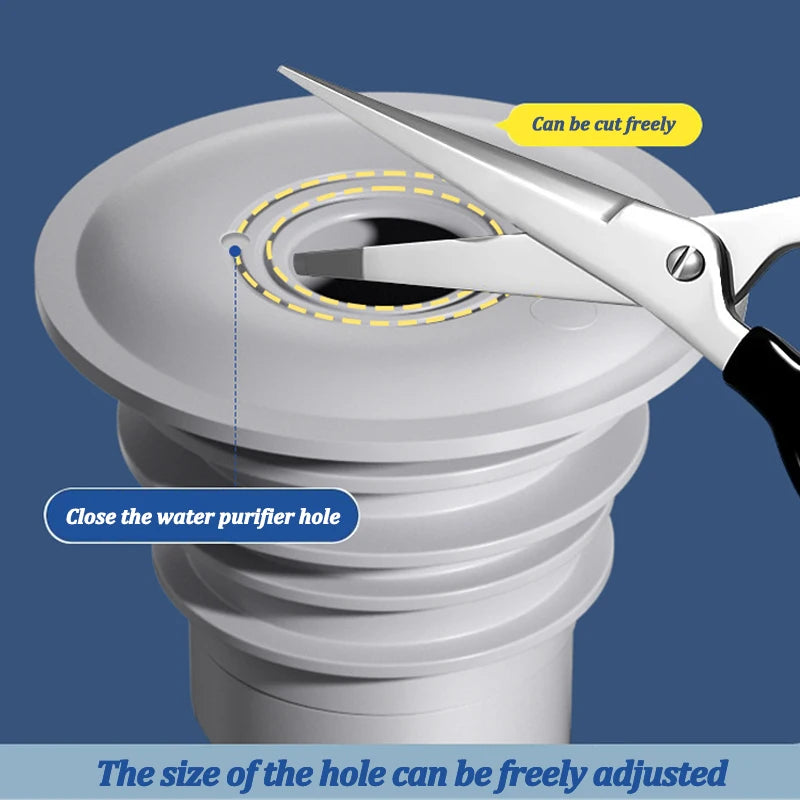 Can be cut freely

Close the water purifier hole

The size of the hole can be freely adjusted