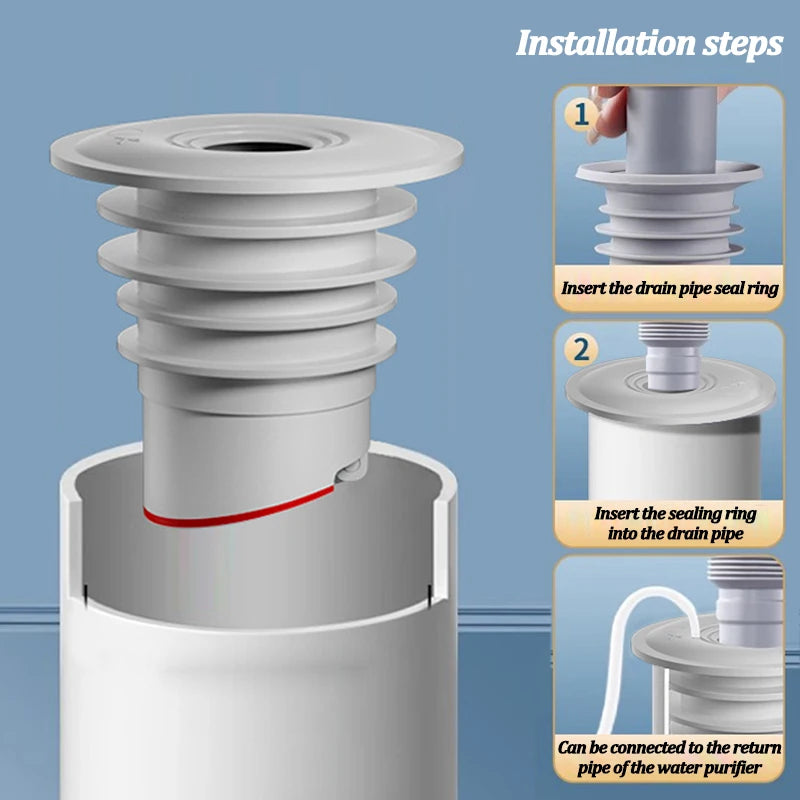 Installation steps

1

Insert the drain pipe seal ring

2

Insert the sealing ring into the drain pipe

Can be connected to the return pipe of the water purifier