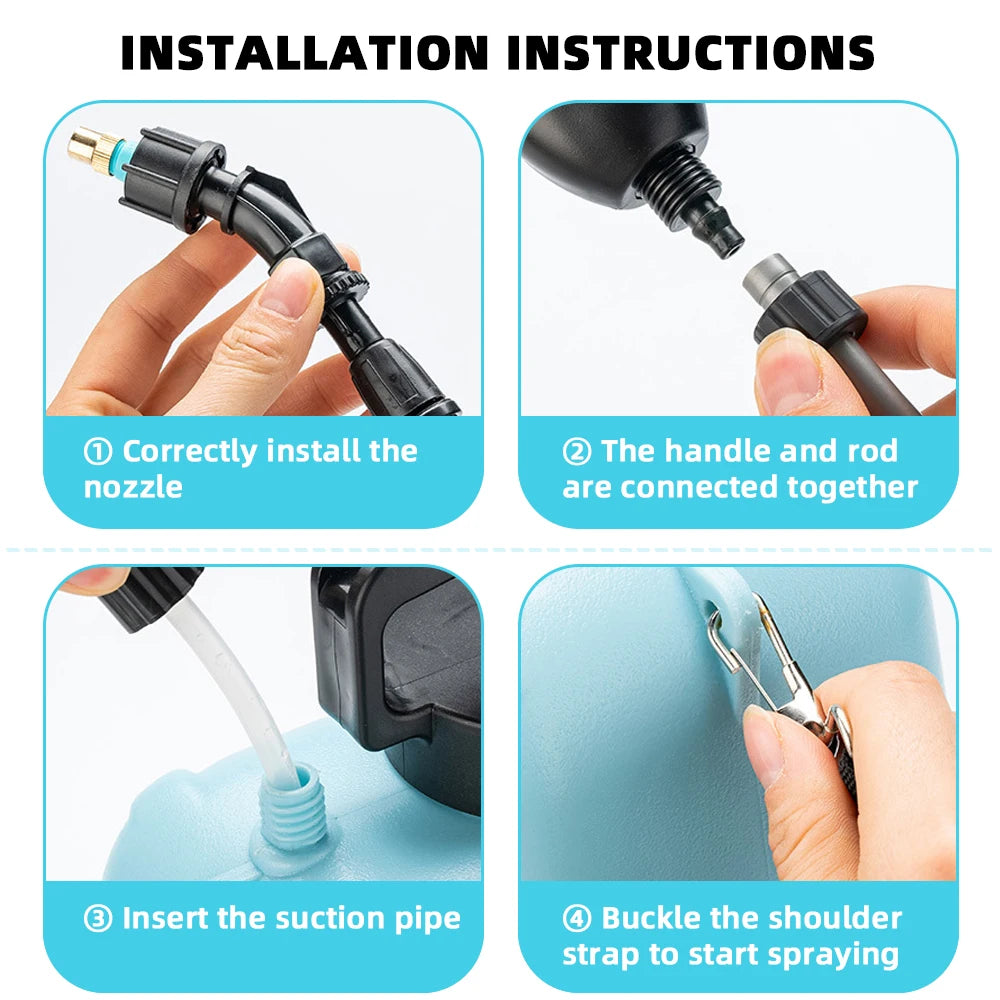 INSTALLATION INSTRUCTIONS

① Correctly install the nozzle

② The handle and rod are connected together

③ Insert the suction pipe

④ Buckle the shoulder strap to start spraying