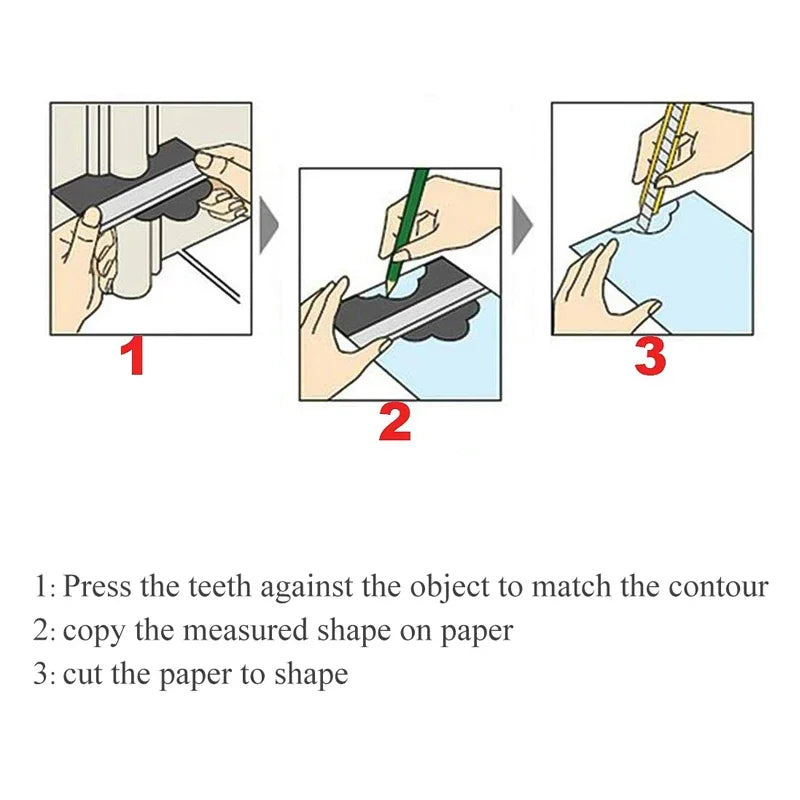 1

2

3

1: Press the teeth against the object to match the contour
2: copy the measured shape on paper
3: cut the paper to shape