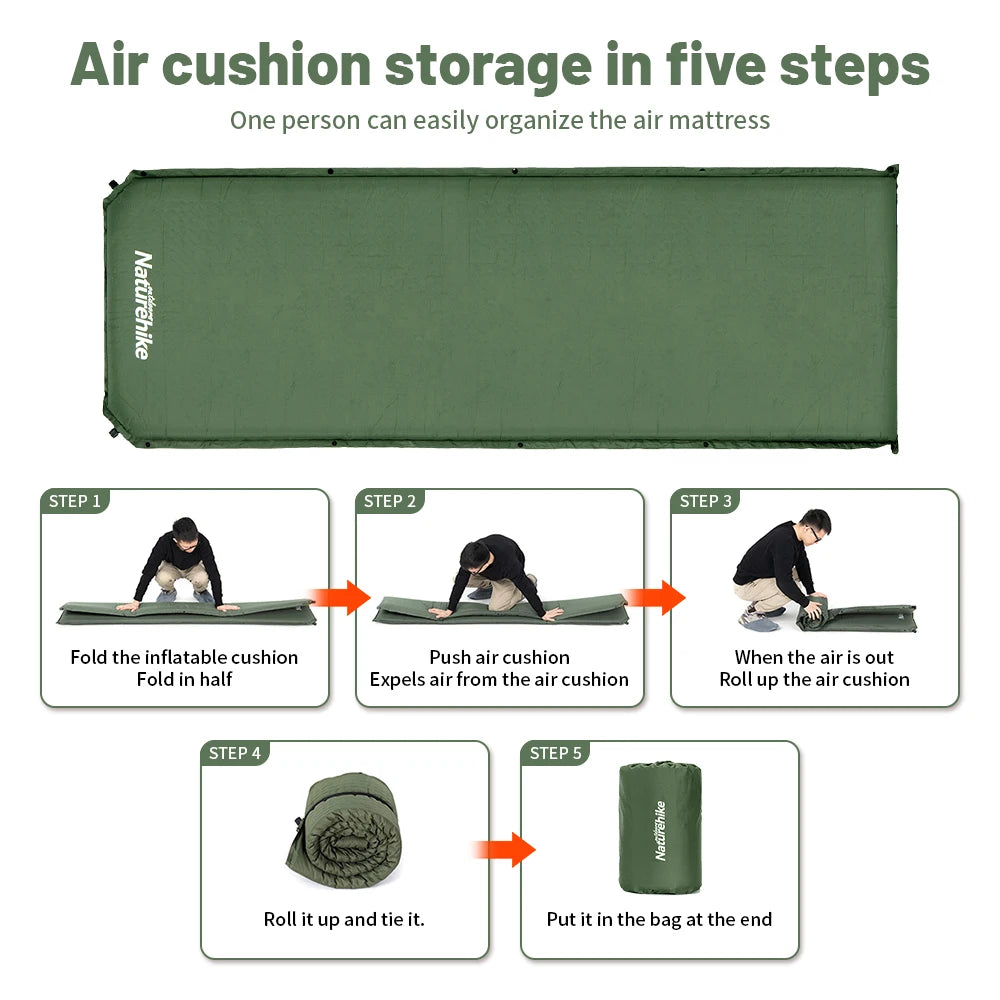 Air cushion storage in five steps

One person can easily organize the air mattress

Naturehike

STEP 1

Fold the inflatable cushion
Fold in half

STEP 2

Push air cushion
Expels air from the air cushion

STEP 3

When the air is out
Roll up the air cushion

STEP 4

Roll it up and tie it.

STEP 5

Naturehike

Put it in the bag at the end