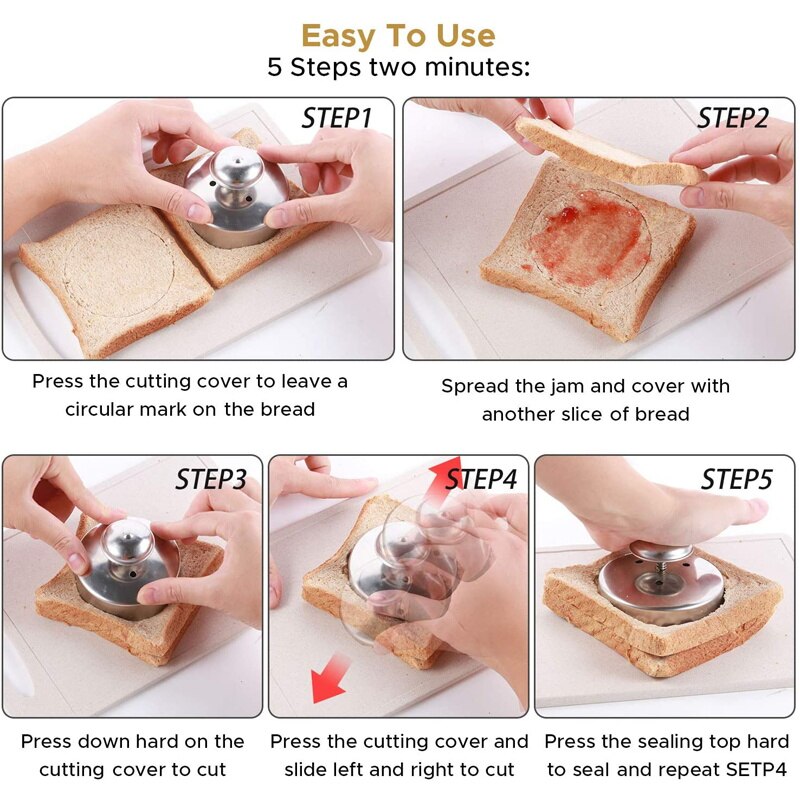 Easy To Use
5 Steps two minutes:

STEP1

Press the cutting cover to leave a circular mark on the bread

STEP2

Spread the jam and cover with another slice of bread

STEP3

Press down hard on the cutting cover to cut

STEP4

Press the cutting cover and slide left and right to cut

STEP5

Press the sealing top hard to seal and repeat SETP4