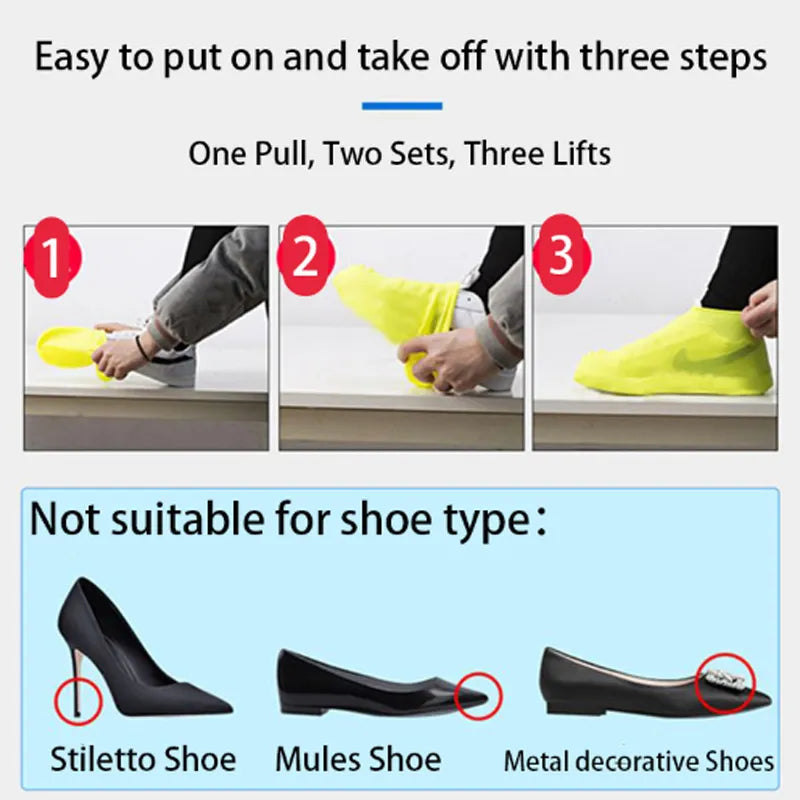 Easy to put on and take off with three steps

One Pull, Two Sets, Three Lifts

1

2

3

Not suitable for shoe type:

Stiletto Shoe

Mules Shoe

Metal decorative Shoes