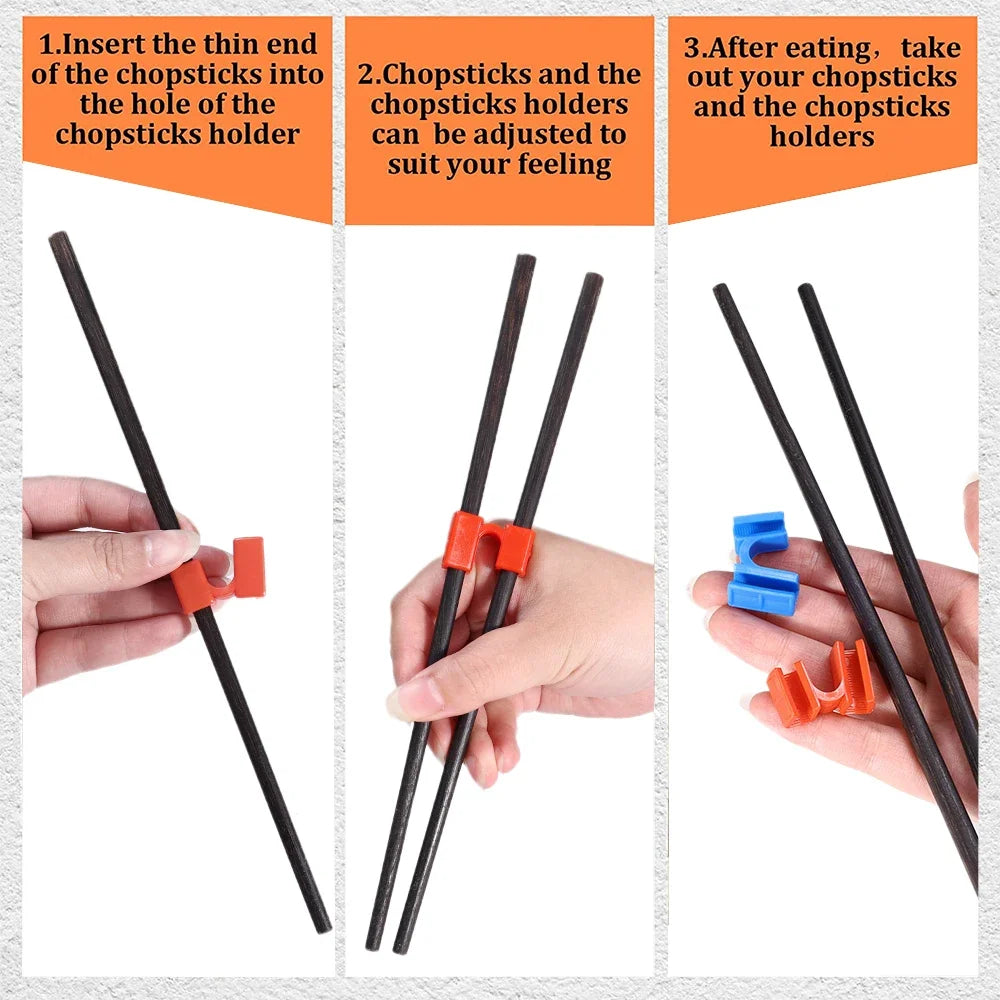 1.Insert the thin end of the chopsticks into the hole of the chopsticks holder

2.Chopsticks and the chopsticks holders can be adjusted to suit your feeling

3.After eating，take out your chopsticks and the chopsticks holders