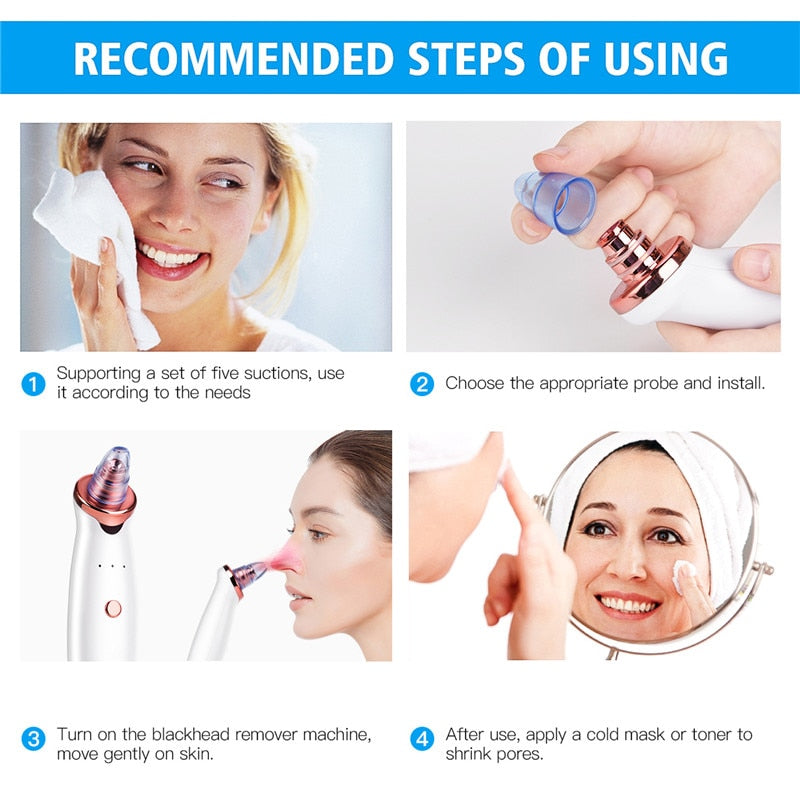 RECOMMENDED STEPS OF USING

1 Supporting a set of five suctions, use it according to the needs

2 Choose the appropriate probe and install.

3 Turn on the blackhead remover machine, move gently on skin.

4 After use, apply a cold mask or toner to shrink pores.