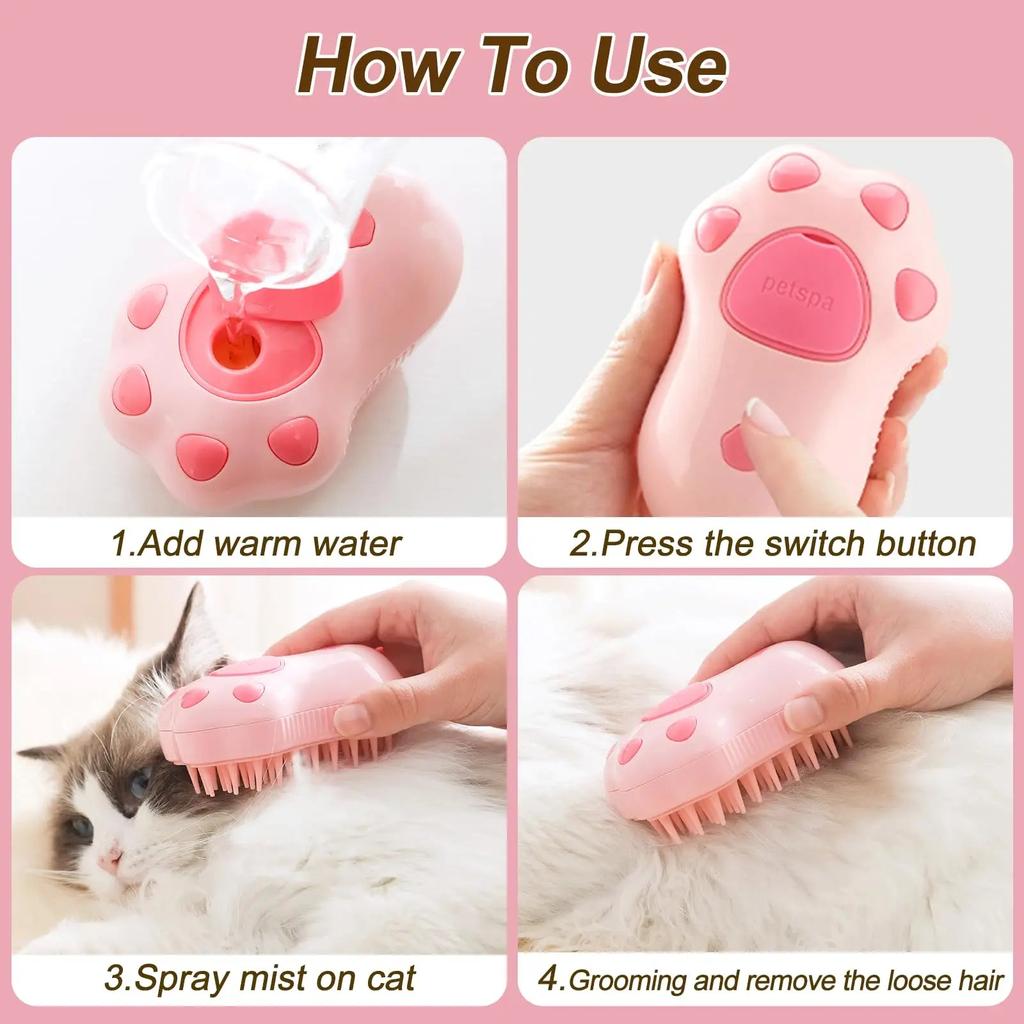 How To Use

1.Add warm water

petspa

2.Press the switch button

3.Spray mist on cat

4.Grooming and remove the loose hair