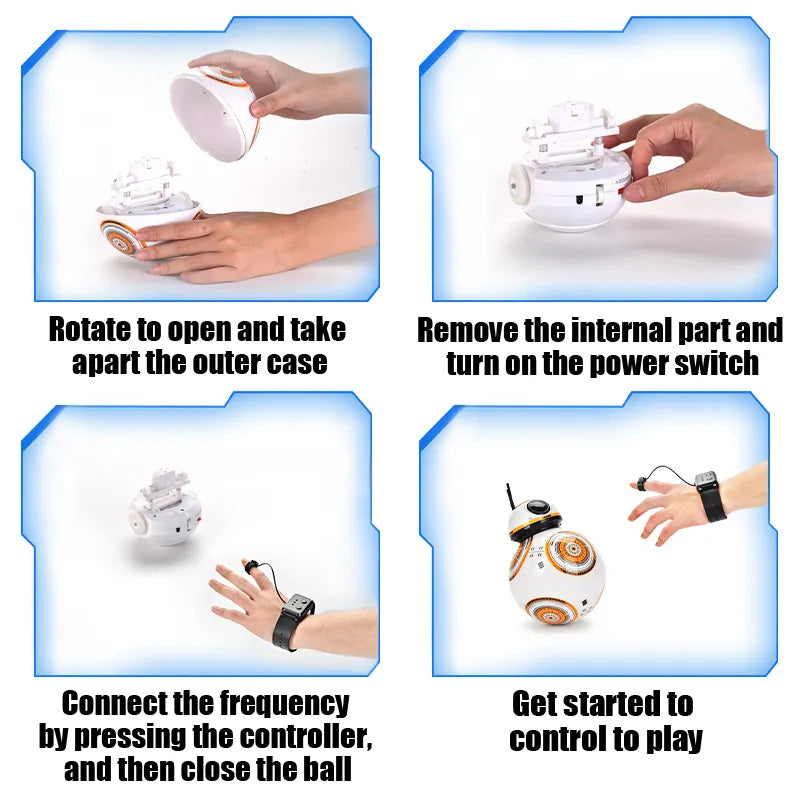 Rotate to open and take apart the outer case

Remove the internal part and turn on the power switch

Connect the frequency by pressing the controller, and then close the ball

Get started to control to play