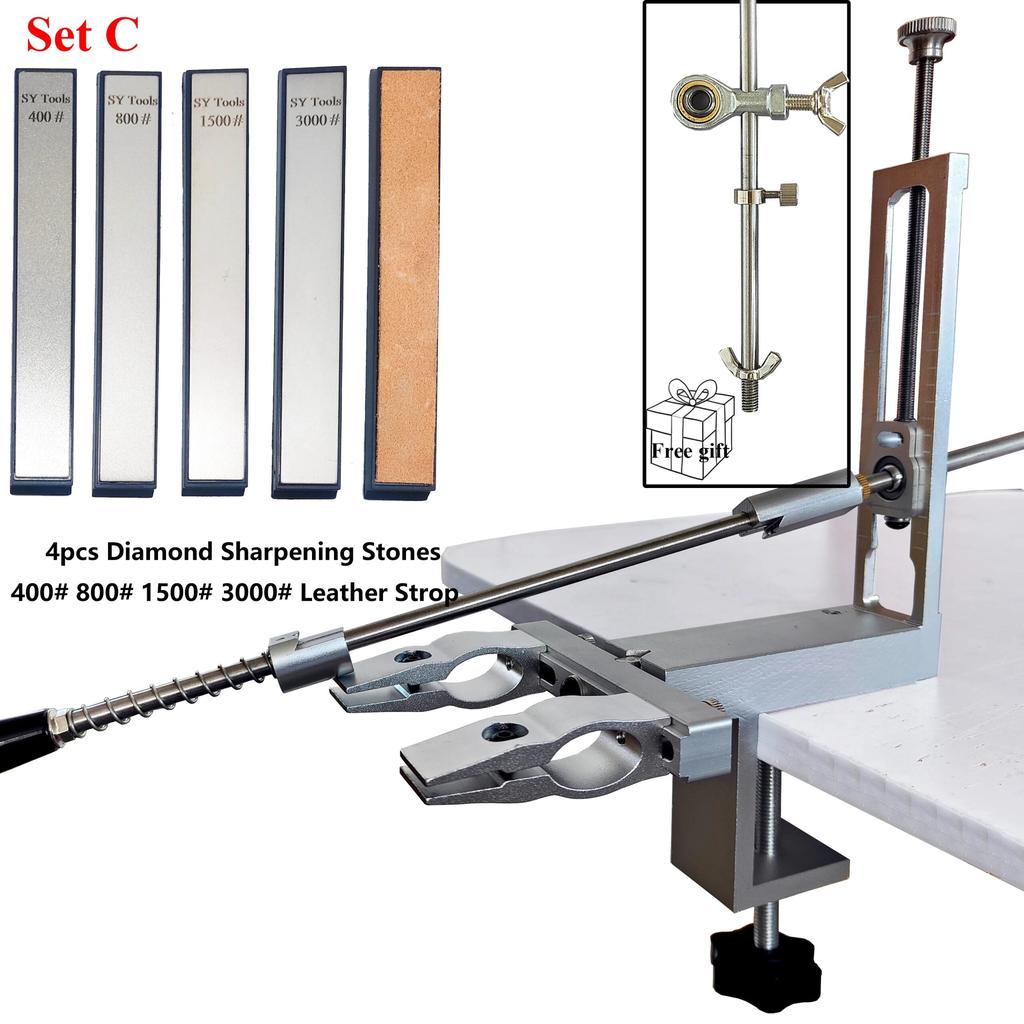 Set C

SY Tools
400 #

SY Tools
800 #

SY Tools
1500 #

SY Tools
3000 #

Free gift

4pcs Diamond Sharpening Stones
400# 800# 1500# 3000# Leather Strop