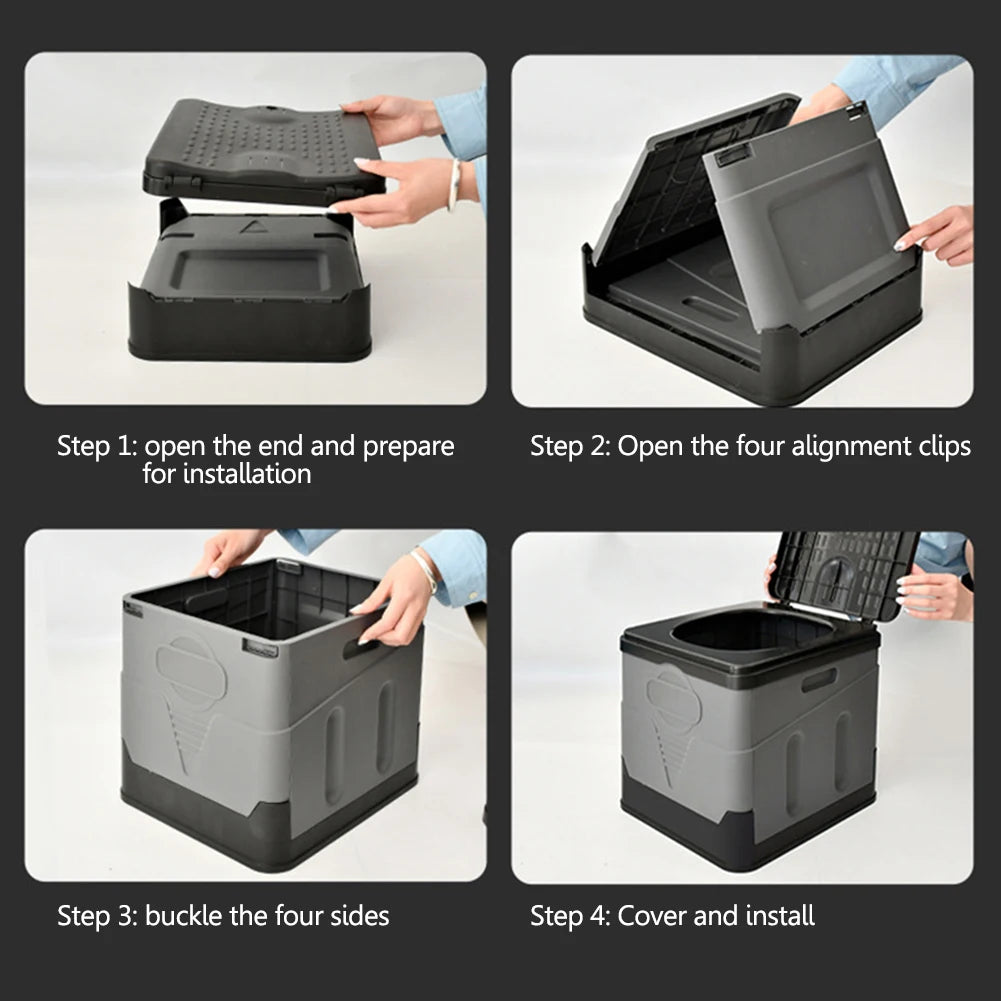 Step 1: open the end and prepare for installation

Step 2: Open the four alignment clips

Step 3: buckle the four sides

Step 4: Cover and install