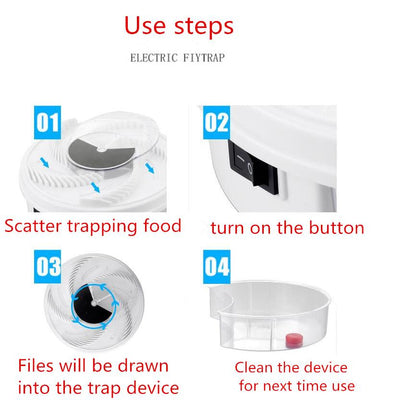 Use steps

ELECTRIC FIYTRAP

01

Scatter trapping food

02

turn on the button

03

Files will be drawn into the trap device

04

Clean the device for next time use