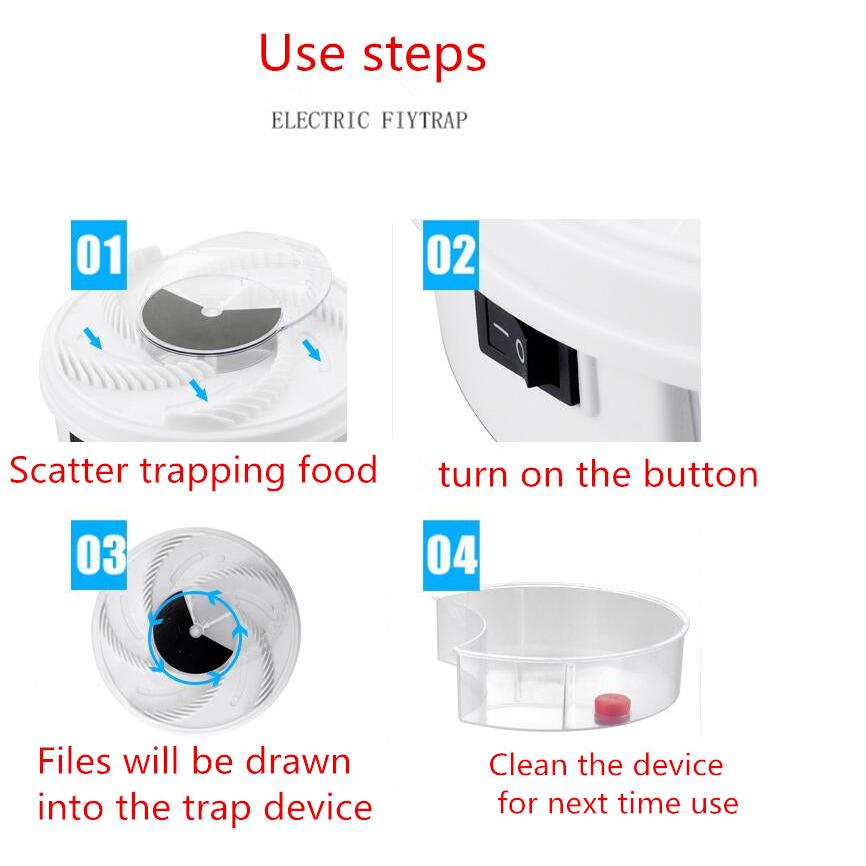 Use steps

ELECTRIC FIYTRAP

01

Scatter trapping food

02

turn on the button

03

Files will be drawn into the trap device

04

Clean the device for next time use