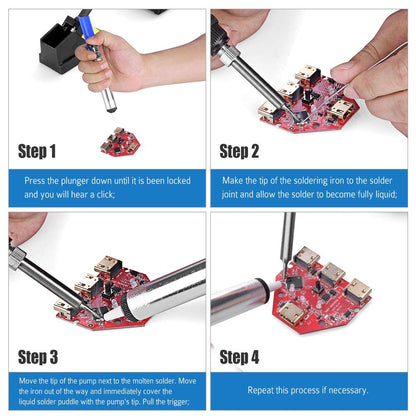 Step 1

Press the plunger down until it is been locked and you will hear a click;

Step 2

Make the tip of the soldering iron to the solder joint and allow the solder to become fully liquid;

Step 3

Move the tip of the pump next to the molten solder. Move the iron out of the way and immediately cover the liquid solder puddle with the pump's tip. Pull the trigger;

Step 4

Repeat this process if necessary.