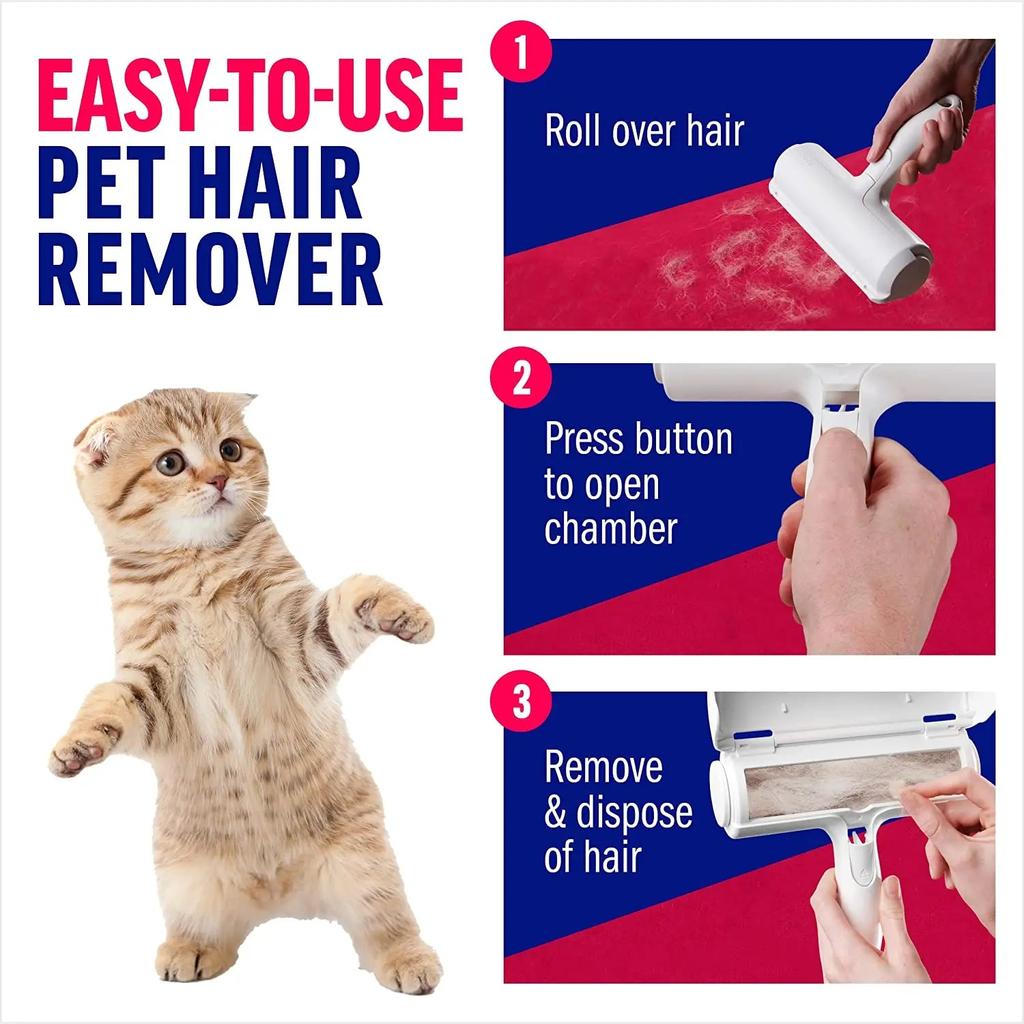 EASY-TO-USE
PET HAIR
REMOVER

1
Roll over hair

2
Press button to open chamber

3
Remove & dispose of hair