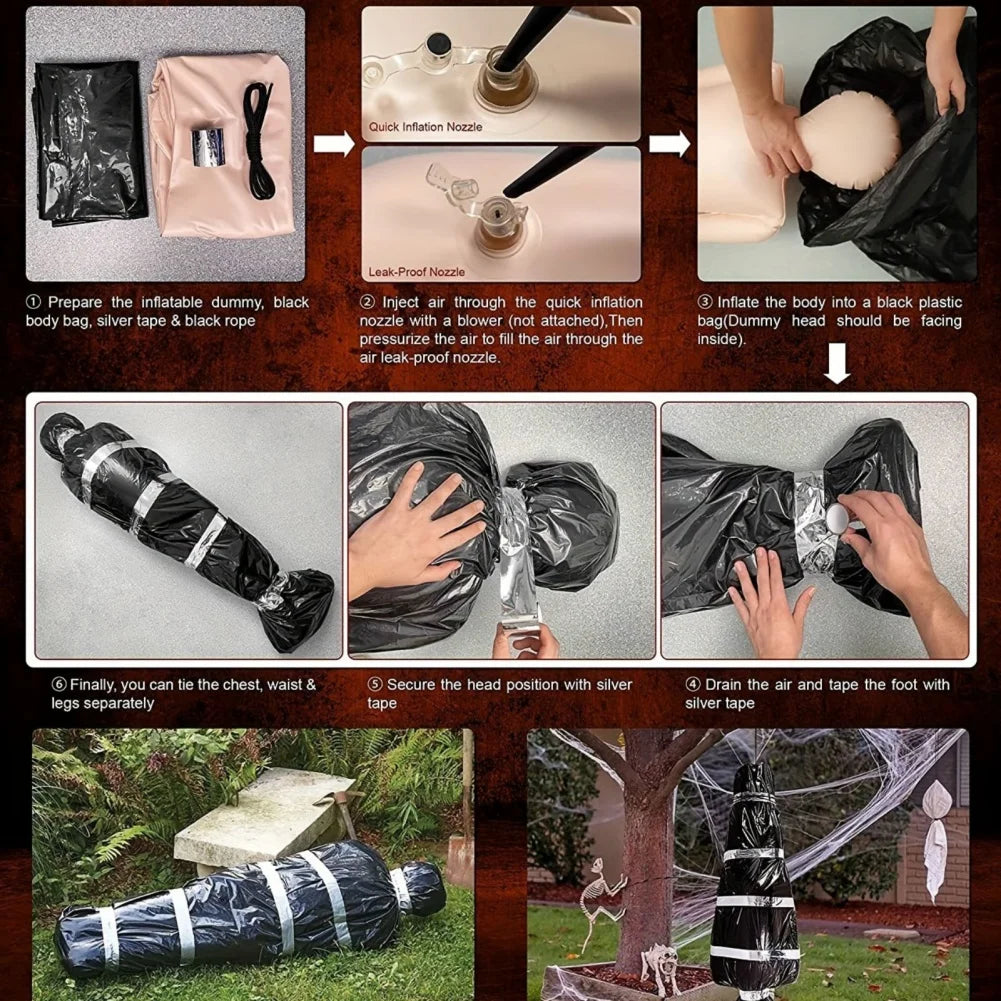 Quick Inflation Nozzle

Leak-Proof Nozzle

① Prepare the inflatable dummy, black body bag, silver tape & black rope

② Inject air through the quick inflation nozzle with a blower (not attached),Then pressurize the air to fill the air through the air leak-proof nozzle.

③ Inflate the body into a black plastic bag(Dummy head should be facing inside).

⑥ Finally, you can tie the chest, waist & legs separately

⑤ Secure the head position with silver tape

④ Drain the air and tape the foot with silver tape