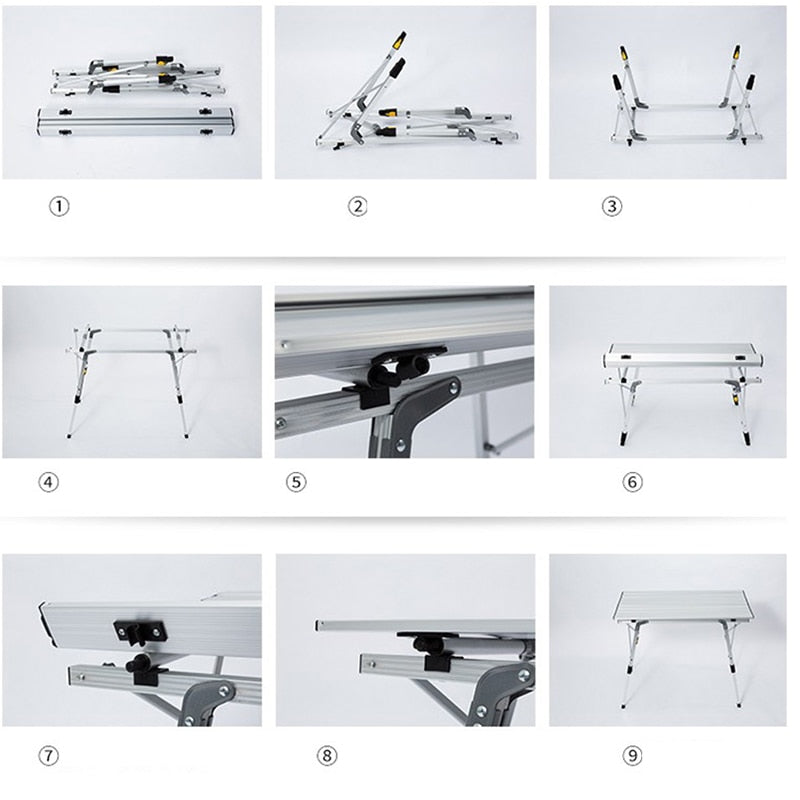 ①

②

③

④

⑤

⑥

⑦

⑧

⑨