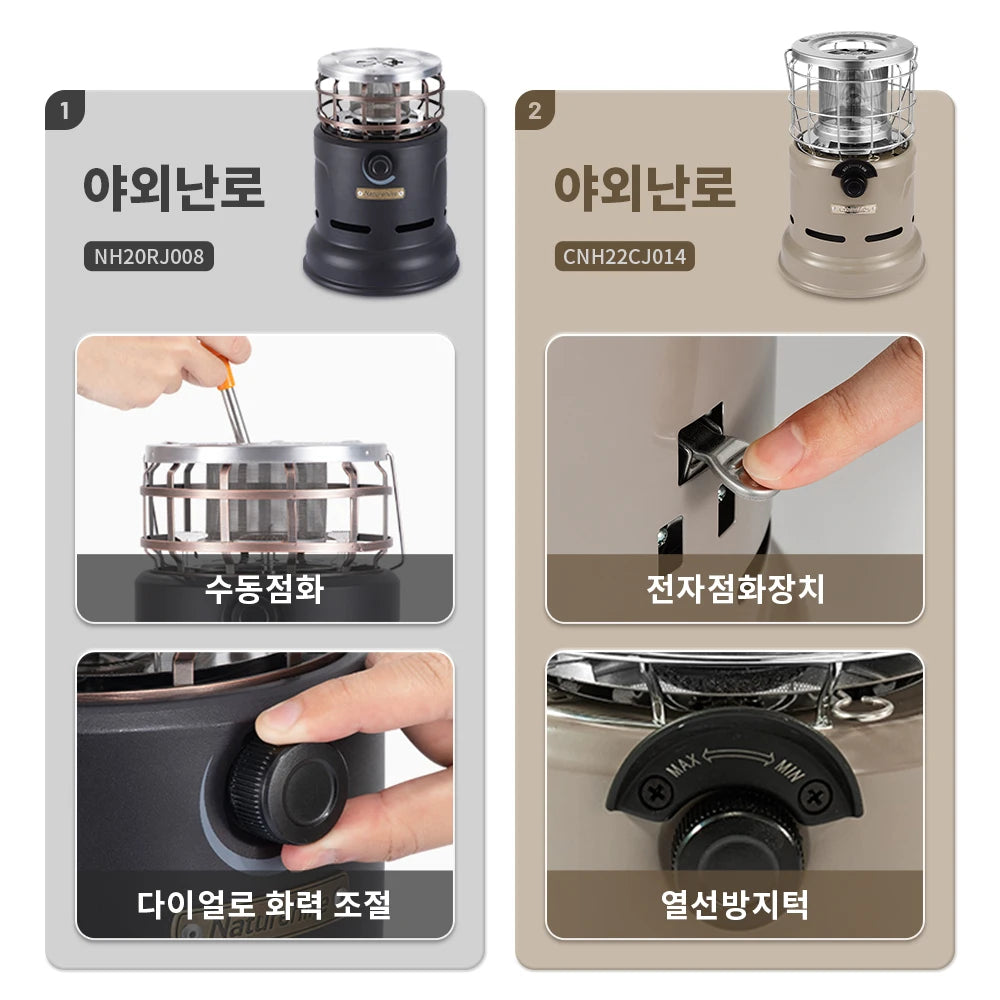 1

야외난로

NH20RJ008

수동점화

다이얼로 화력 조절

2

야외난로

CNH22CJ014

전자점화장치

MAX MIN

열선방지턱