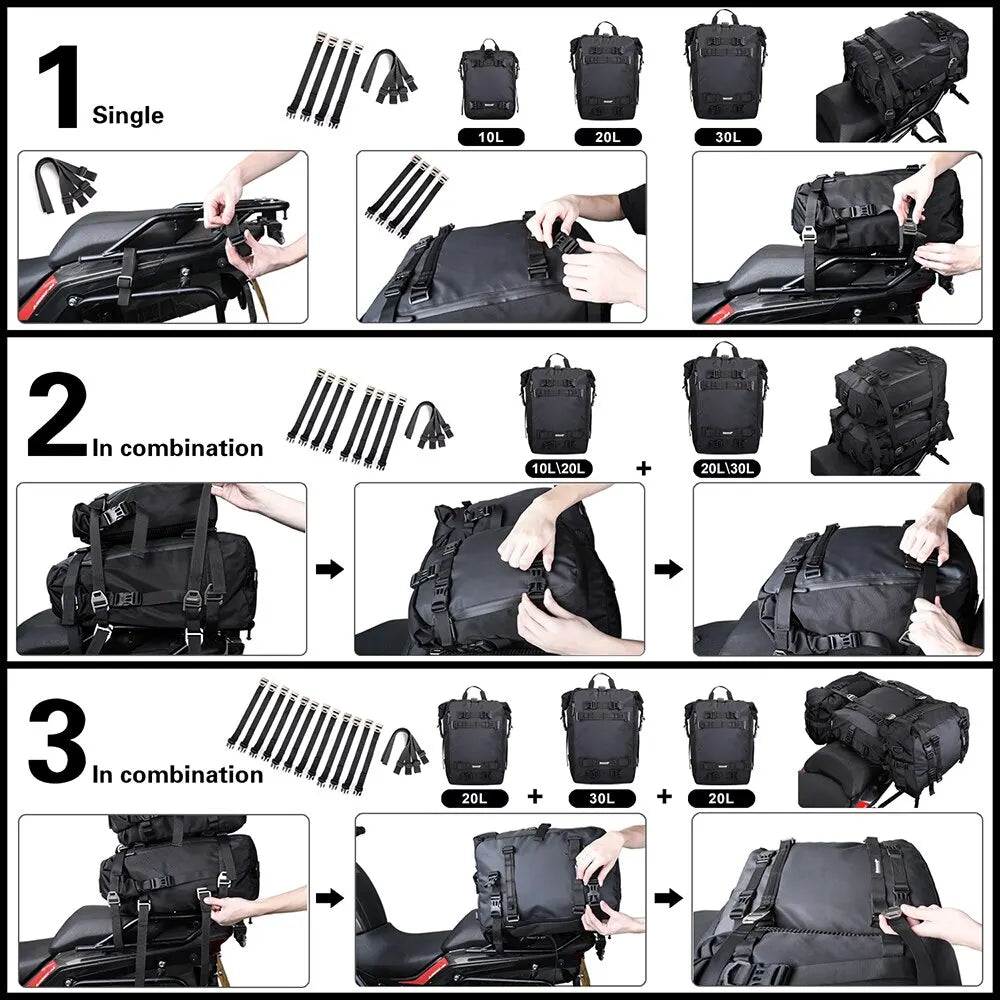 1 Single

10L

20L

30L

2 In combination

10L\20L

+

20L\30L

3 In combination

20L

+

30L

+

20L