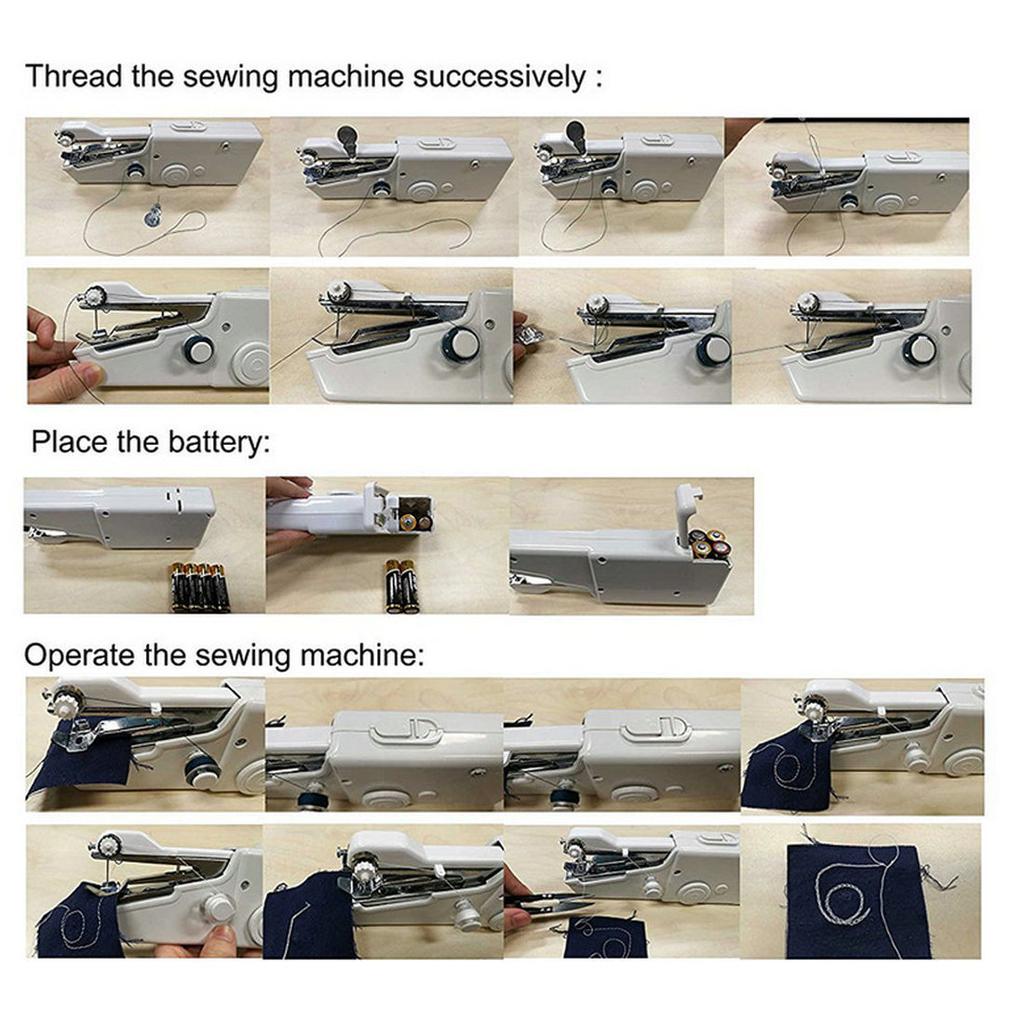 Thread the sewing machine successively :

Place the battery:

Operate the sewing machine: