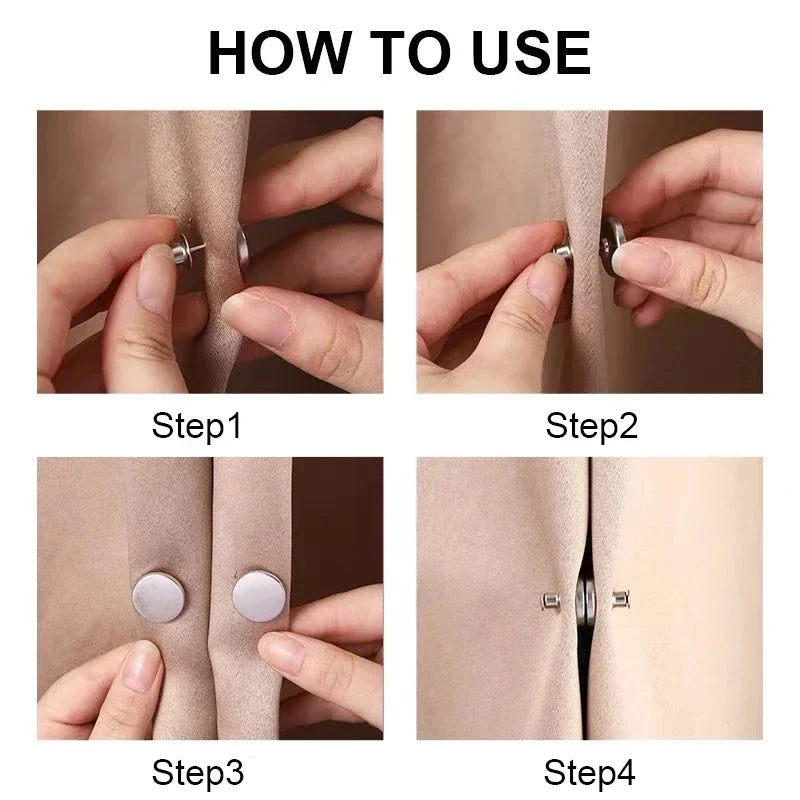 HOW TO USE

Step1

Step2

Step3

Step4