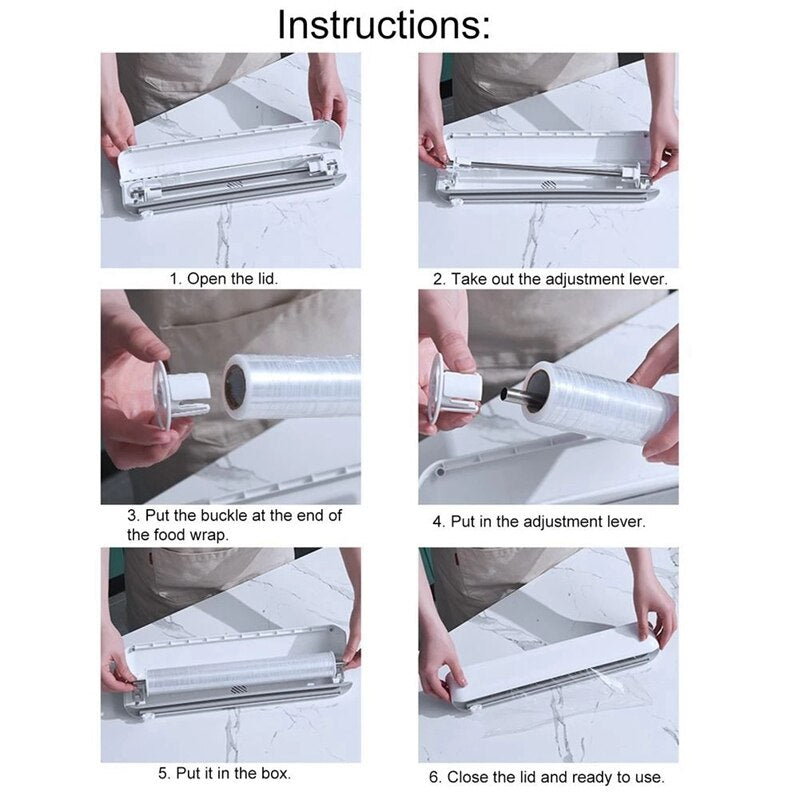 Instructions:

1. Open the lid.

2. Take out the adjustment lever.

3. Put the buckle at the end of the food wrap.

4. Put in the adjustment lever.

5. Put it in the box.

6. Close the lid and ready to use.