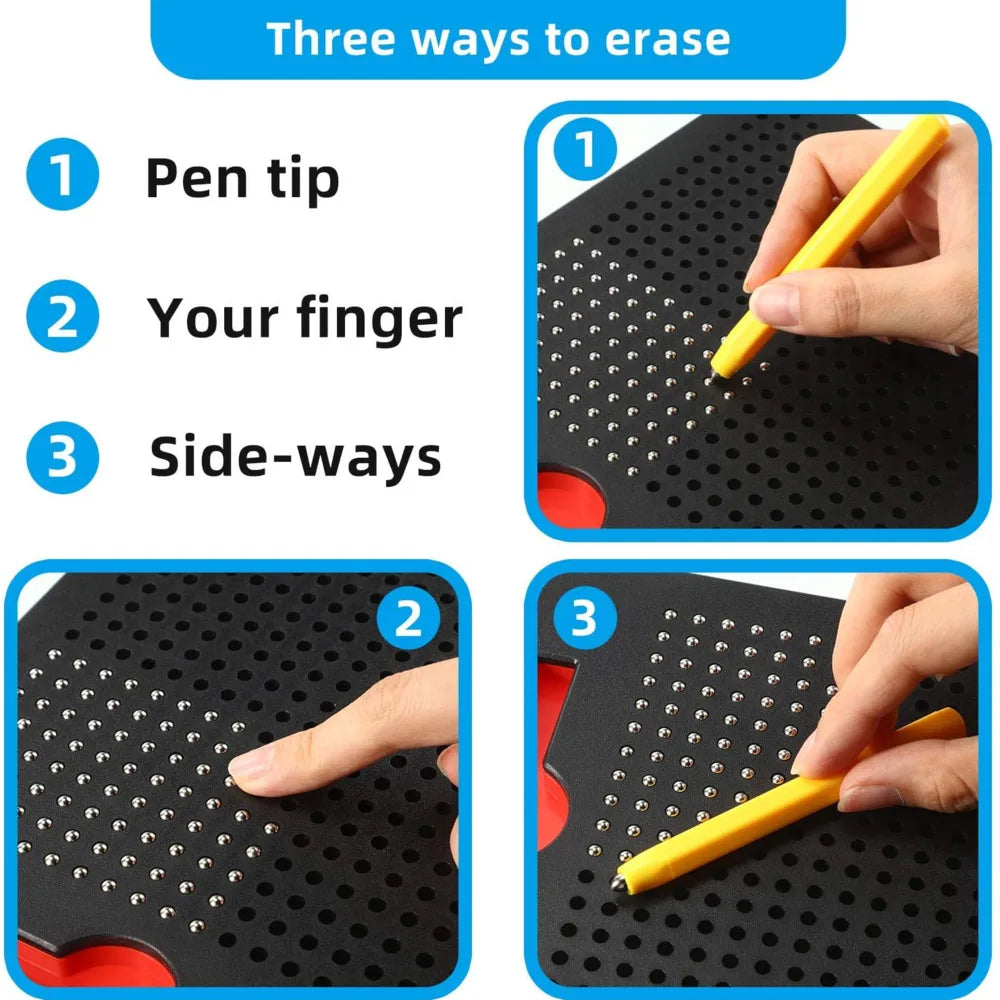 Three ways to erase

1 Pen tip

2 Your finger

3 Side-ways

1

2

3