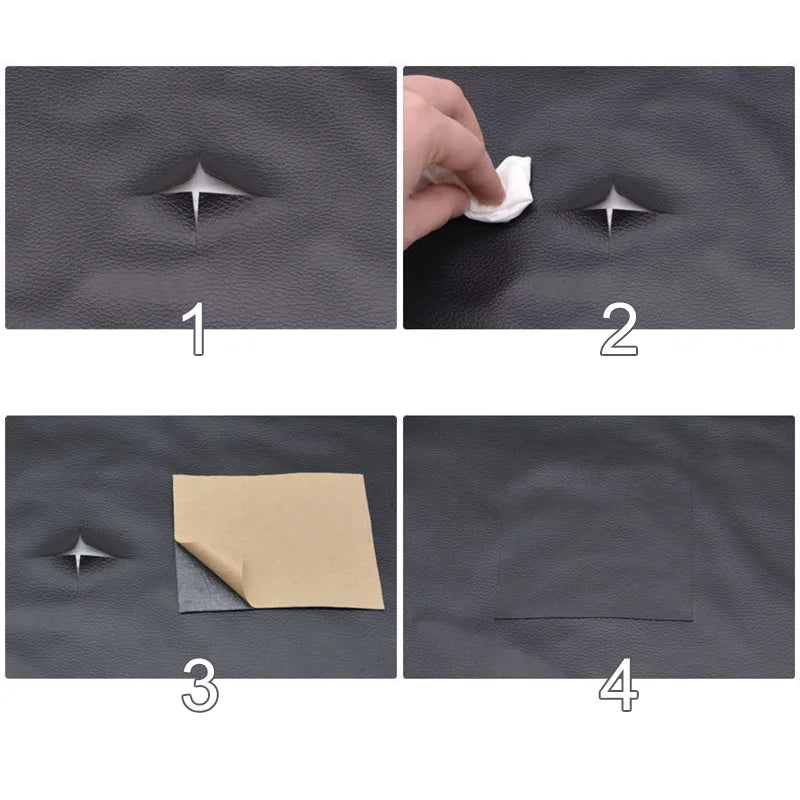 1

2

3

4