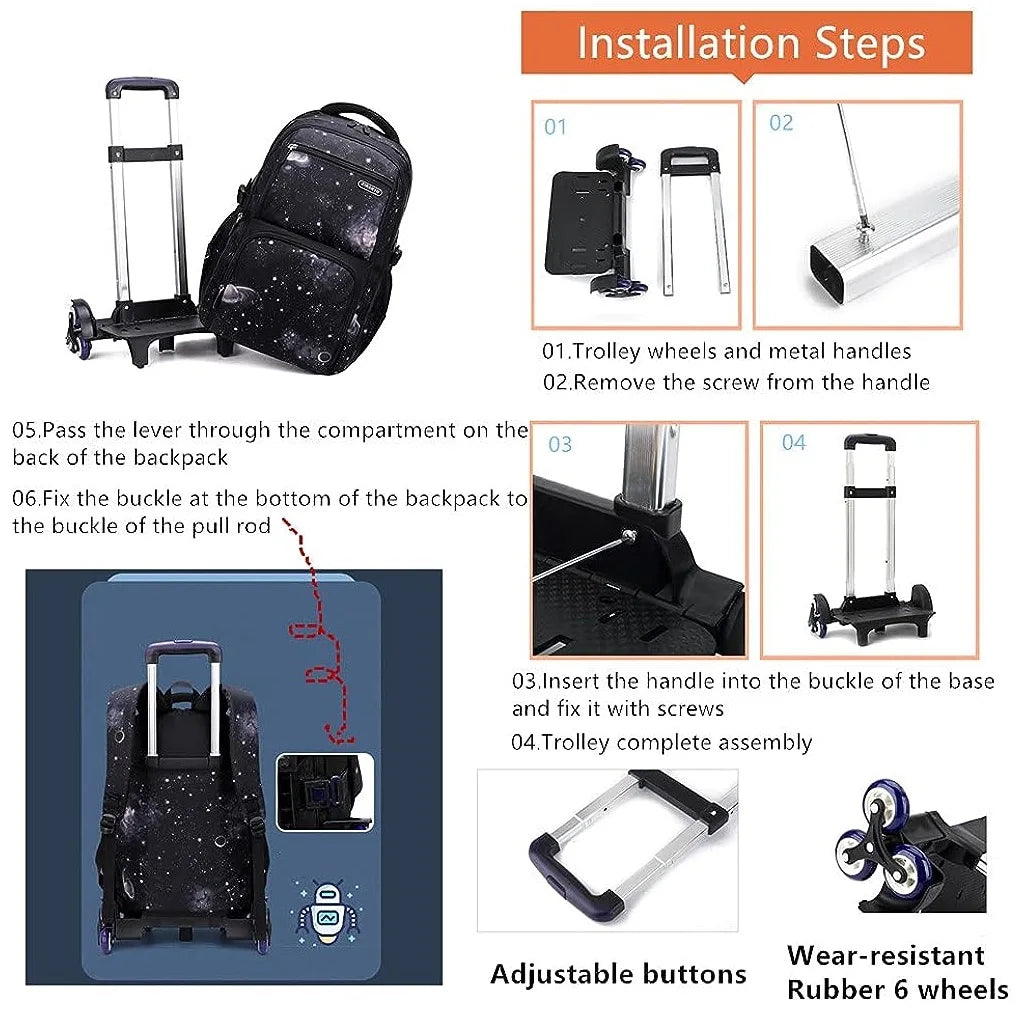 Installation Steps

01

02

01.Trolley wheels and metal handles
02.Remove the screw from the handle

05.Pass the lever through the compartment on the back of the backpack

06.Fix the buckle at the bottom of the backpack to the buckle of the pull rod

03

04

03.Insert the handle into the buckle of the base and fix it with screws
04.Trolley complete assembly

Adjustable buttons

Wear-resistant Rubber 6 wheels