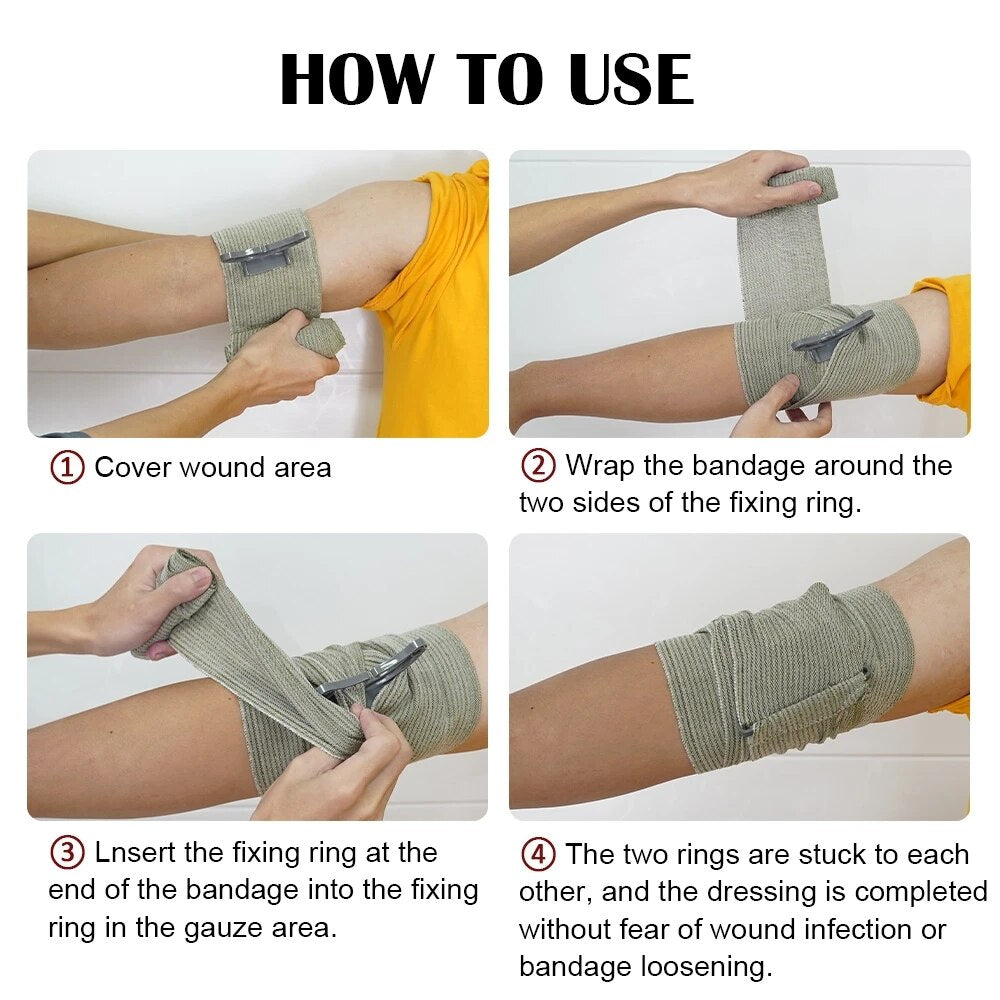 HOW TO USE

① Cover wound area

② Wrap the bandage around the two sides of the fixing ring.

③ Lnsert the fixing ring at the end of the bandage into the fixing ring in the gauze area.

④ The two rings are stuck to each other, and the dressing is completed without fear of wound infection or bandage loosening.