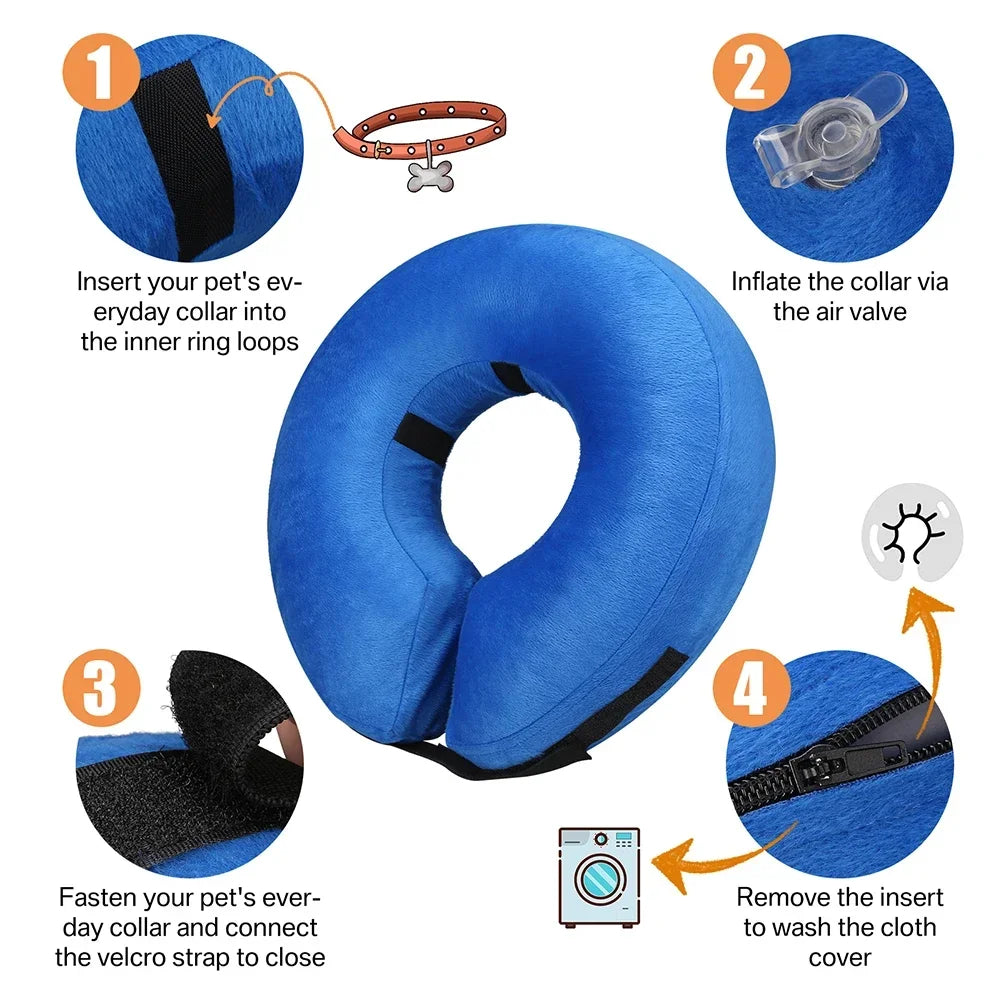 1

Insert your pet's everyday collar into the inner ring loops

2

Inflate the collar via the air valve

3

Fasten your pet's everday collar and connect the velcro strap to close

4

Remove the insert to wash the cloth cover