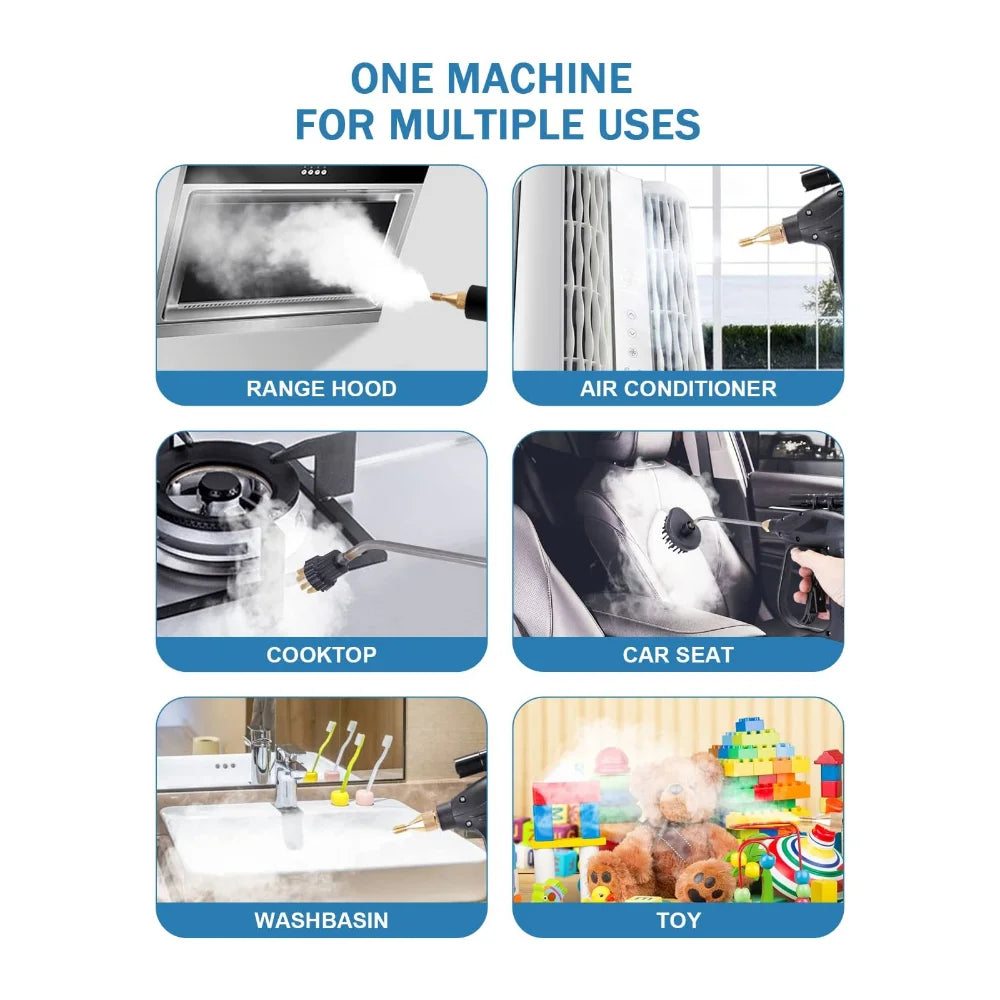 ONE MACHINE
FOR MULTIPLE USES

RANGE HOOD

AIR CONDITIONER

COOKTOP

CAR SEAT

WASHBASIN

TOY